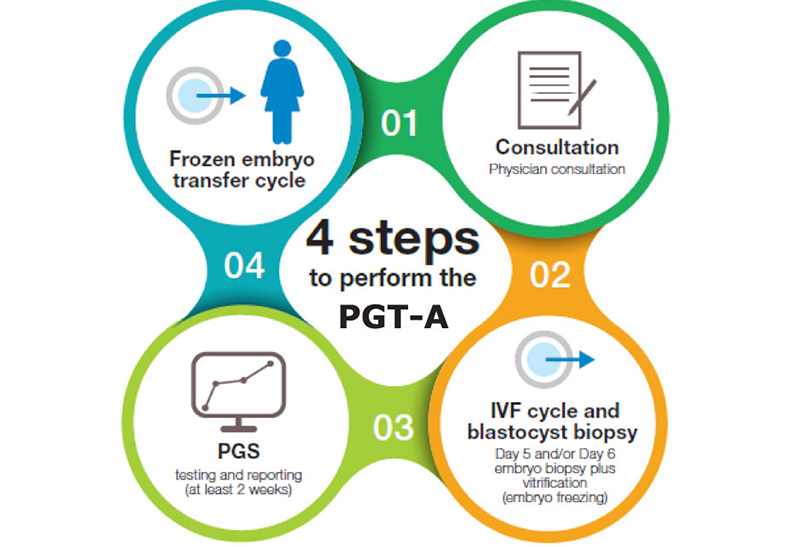 4 steps to perform the PGT-A

01

Consultation
Physician consultation

02

IVF cycle and blastocyst biopsy
Day 5 and/or Day 6 embryo biopsy plus vitrification (embryo freezing)

03

PGS
testing and reporting (at least 2 weeks)

04

Frozen embryo transfer cycle