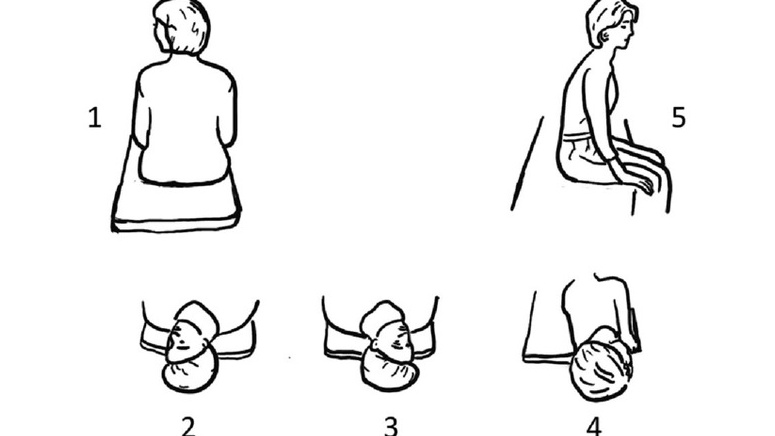 1

5

2

3

4