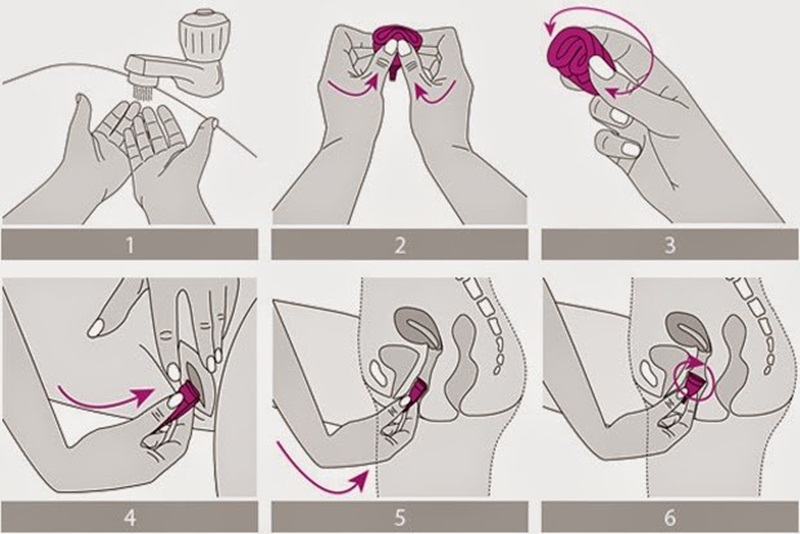 1
2
3
4
5
6