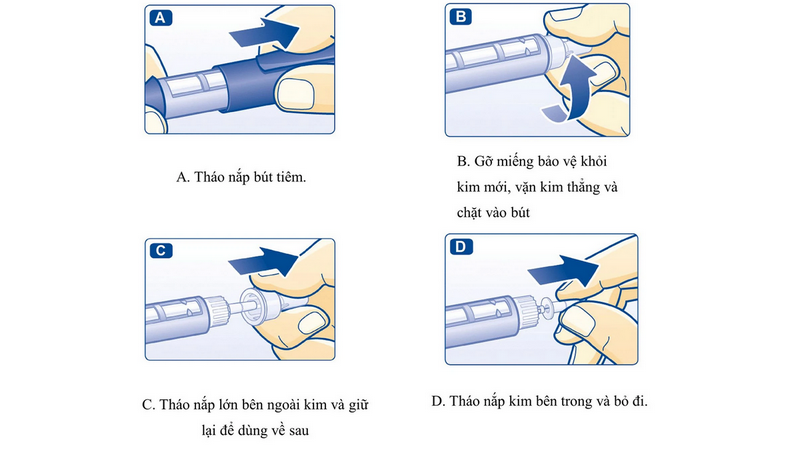 A

A. Tháo nắp bút tiêm.

B

B. Gỡ miếng bảo vệ khỏi kim mới, vặn kim thẳng và chặt vào bút

C

C. Tháo nắp lớn bên ngoài kim và giữ lại để dùng về sau

D

D. Tháo nắp kim bên trong và bỏ đi.