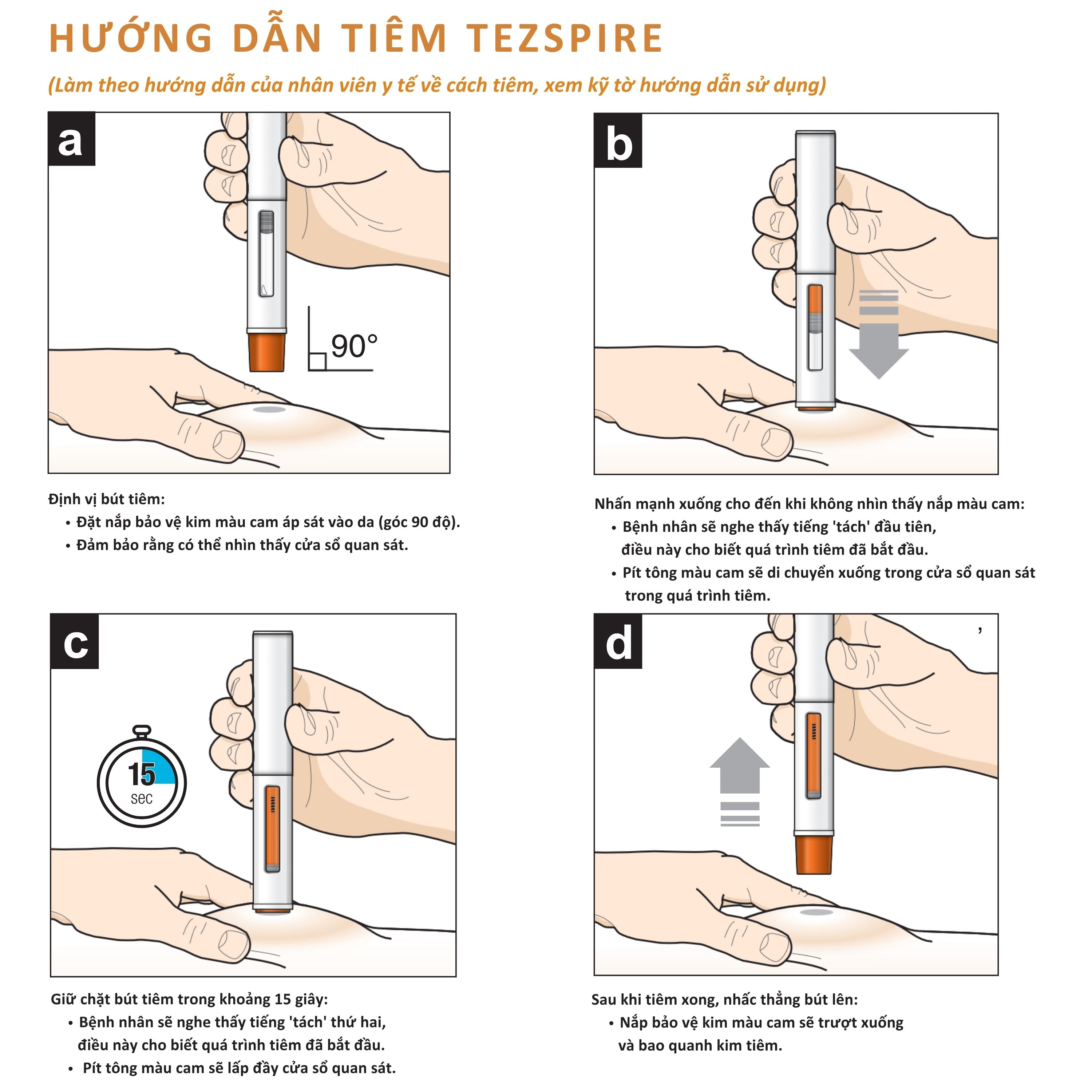 HƯỚNG DẪN TIÊM TEZSPIRE

(Làm theo hướng dẫn của nhân viên y tế về cách tiêm, xem kỹ tờ hướng dẫn sử dụng)

a

90°

Định vị bút tiêm:
• Đặt nắp bảo vệ kim màu cam áp sát vào da (góc 90 độ).
• Đảm bảo rằng có thể nhìn thấy cửa sổ quan sát.

b

Nhấn mạnh xuống cho đến khi không nhìn thấy nắp màu cam:
• Bệnh nhân sẽ nghe thấy tiếng 'tách' đầu tiên, điều này cho biết quá trình tiêm đã bắt đầu.
• Pít tông màu cam sẽ di chuyển xuống trong cửa sổ quan sát trong quá trình tiêm.

c

15
sec

Giữ chặt bút tiêm trong khoảng 15 giây:
• Bệnh nhân sẽ nghe thấy tiếng 'tách' thứ hai, điều này cho biết quá trình tiêm đã bắt đầu.
• Pít tông màu cam sẽ lấp đầy cửa sổ quan sát.

d

Sau khi tiêm xong, nhấc thẳng bút lên:
• Nắp bảo vệ kim màu cam sẽ trượt xuống và bao quanh kim tiêm.