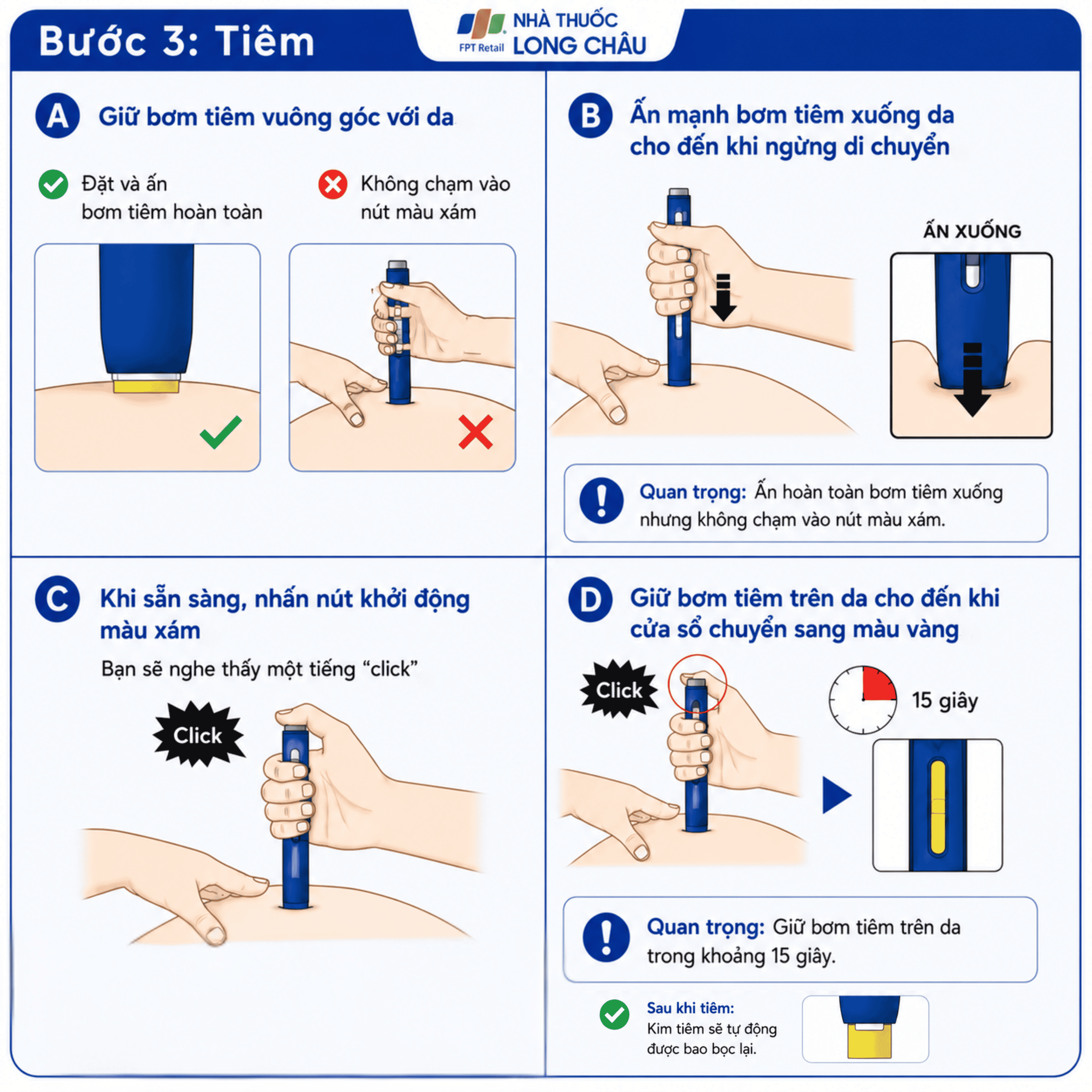 Bước 3: Tiêm

FPT Retail NHÀ THUỐC LONG CHÂU

A Giữ bơm tiêm vuông góc với da

Đặt và ấn bơm tiêm hoàn toàn

Không chạm vào nút màu xám

B Ấn mạnh bơm tiêm xuống da cho đến khi ngừng di chuyển

ẤN XUỐNG

Quan trọng: Ấn hoàn toàn bơm tiêm xuống nhưng không chạm vào nút màu xám.

C Khi sẵn sàng, nhấn nút khởi động màu xám

Bạn sẽ nghe thấy một tiếng “click”

Click

D Giữ bơm tiêm trên da cho đến khi cửa sổ chuyển sang màu vàng

Click

15 giây

Quan trọng: Giữ bơm tiêm trên da trong khoảng 15 giây.

Sau khi tiêm:
Kim tiêm sẽ tự động được bao bọc lại.