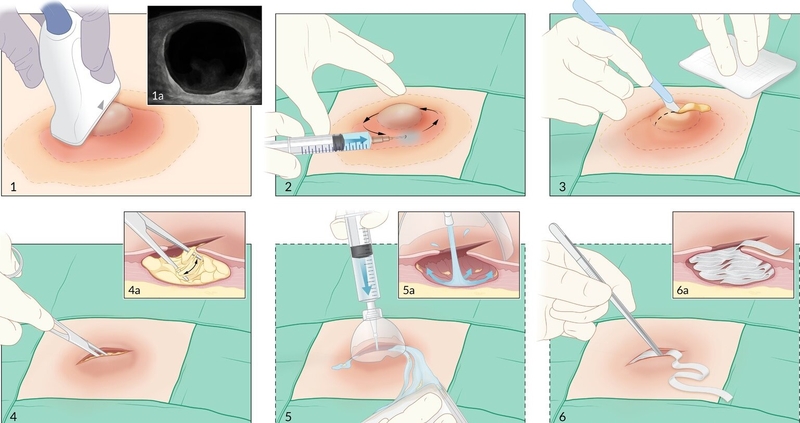 1a

1

2

3

4a

4

5a

5

6a

6