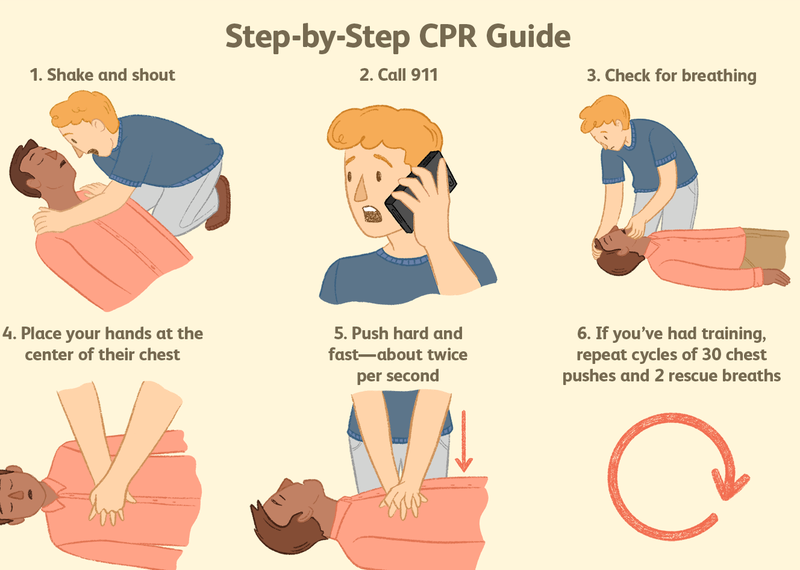 Step-by-Step CPR Guide

1. Shake and shout

2. Call 911

3. Check for breathing

4. Place your hands at the center of their chest

5. Push hard and fast—about twice per second

6. If you've had training, repeat cycles of 30 chest pushes and 2 rescue breaths