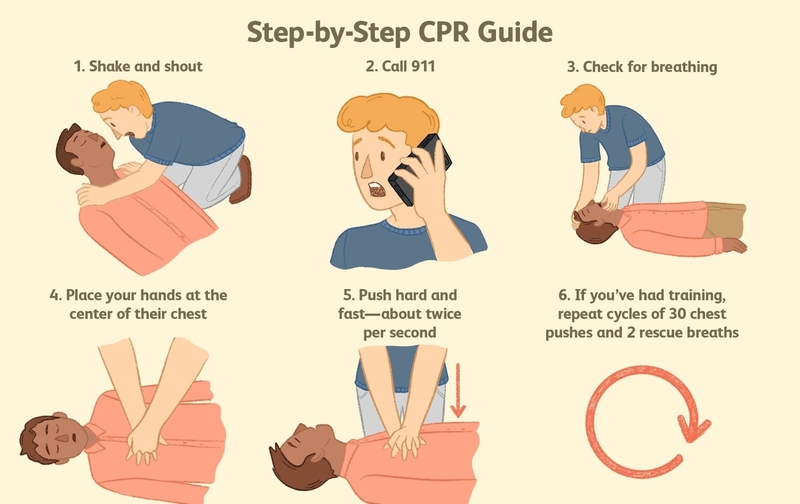 Step-by-Step CPR Guide

1. Shake and shout

2. Call 911

3. Check for breathing

4. Place your hands at the center of their chest

5. Push hard and fast—about twice per second

6. If you've had training, repeat cycles of 30 chest pushes and 2 rescue breaths