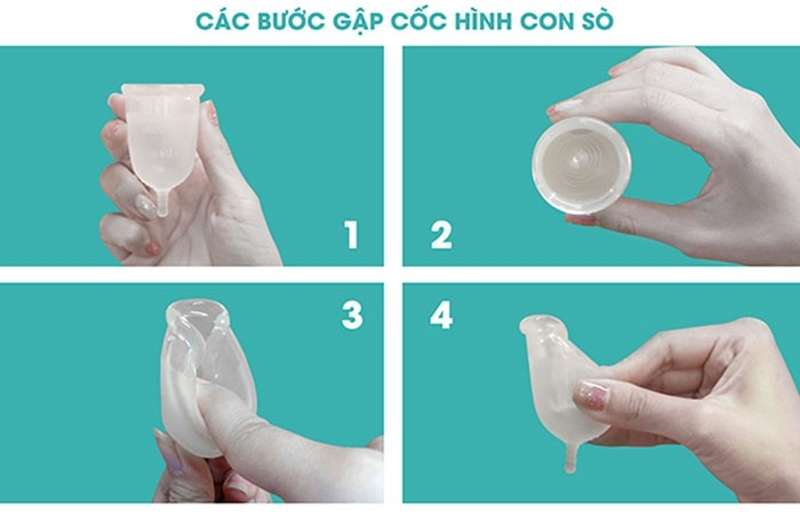 CÁC BƯỚC GẬP CỐC HÌNH CON SÒ

1

2

3

4