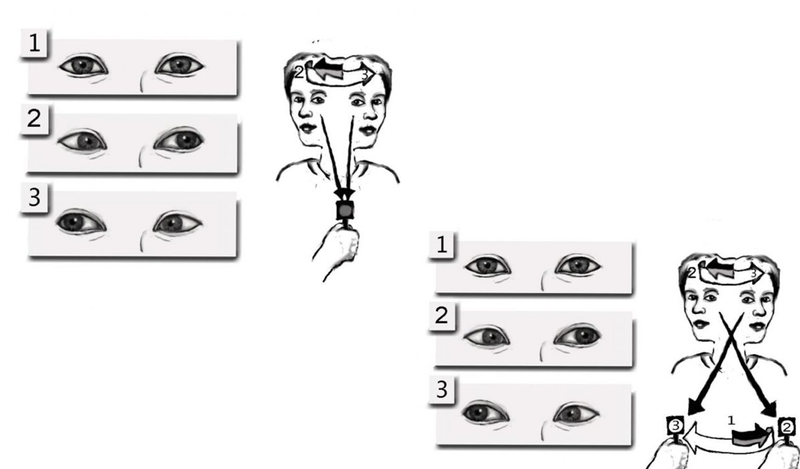 1
2
3
2
3
1
2
3
2
3
3
1
2