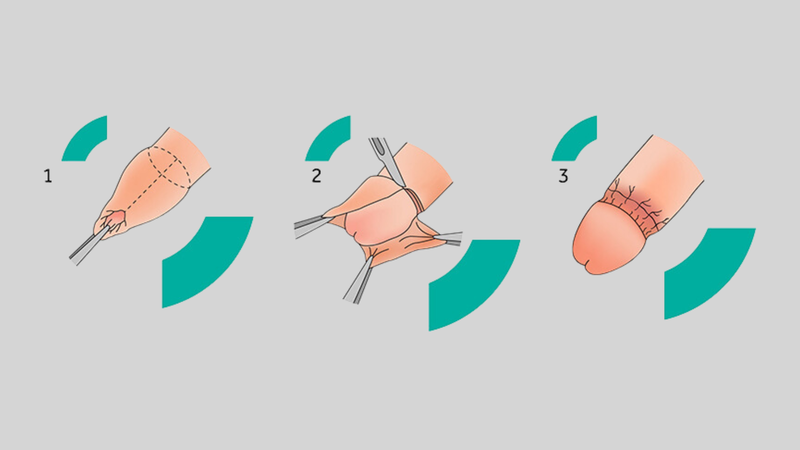 1

2

3