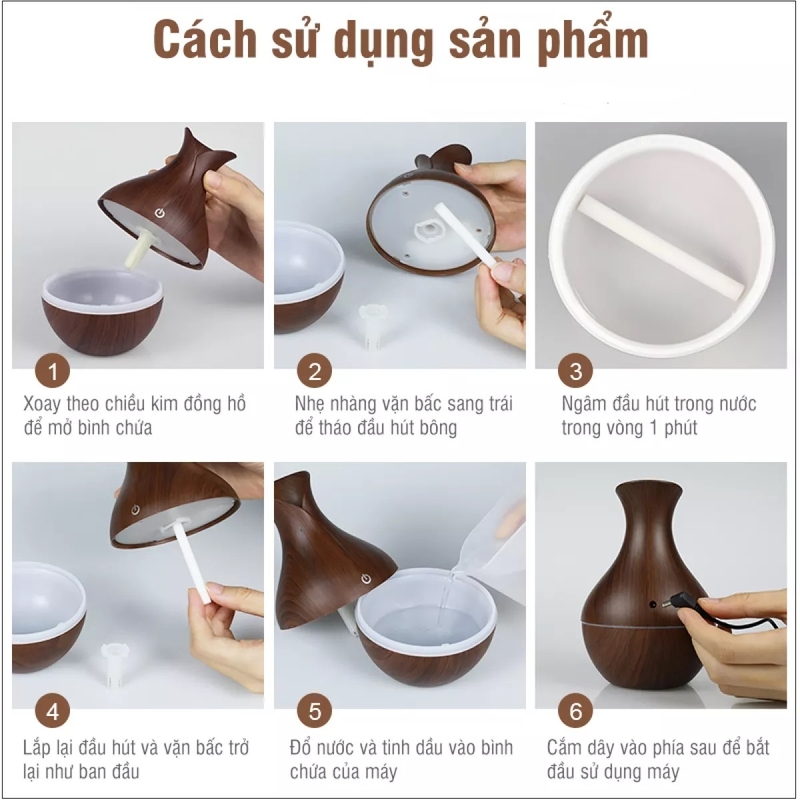 Cách sử dụng sản phẩm

1
Xoay theo chiều kim đồng hồ để mở bình chứa

2
Nhẹ nhàng vặn bấc sang trái để tháo đầu hút bông

3
Ngâm đầu hút trong nước trong vòng 1 phút

4
Lắp lại đầu hút và vặn bấc trở lại như ban đầu

5
Đổ nước và tinh dầu vào bình chứa của máy

6
Cắm dây vào phía sau để bắt đầu sử dụng máy