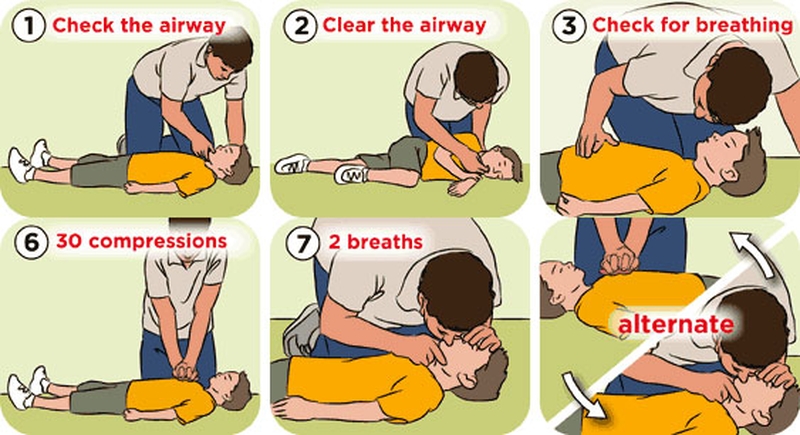 1 Check the airway

2 Clear the airway

3 Check for breathing

6 30 compressions

7 2 breaths

alternate