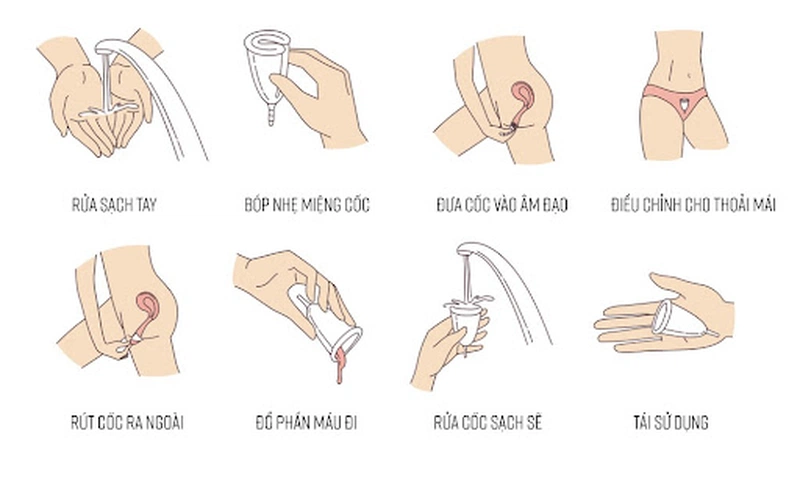 RỬA SẠCH TAY

BÓP NHẸ MIỆNG CỐC

ĐƯA CỐC VÀO ÂM ĐẠO

ĐIỀU CHỈNH CHO THOẢI MÁI

RÚT CỐC RA NGOÀI

ĐỔ PHẦN MÁU ĐI

RỬA CỐC SẠCH SẼ

TÁI SỬ DỤNG