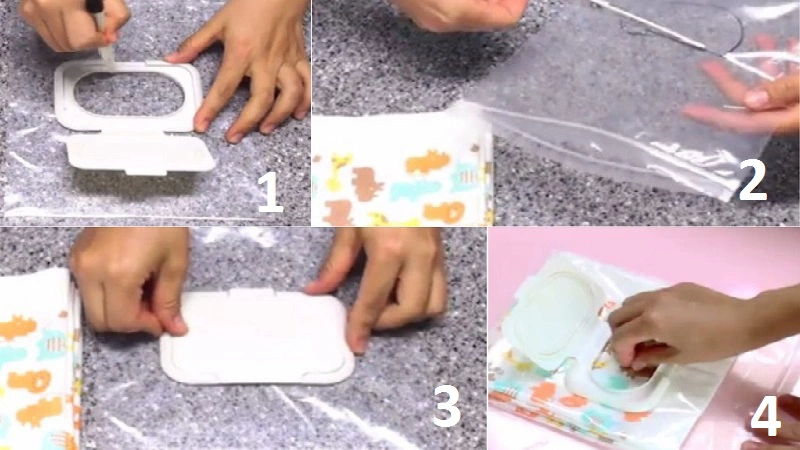 1
2
3
4