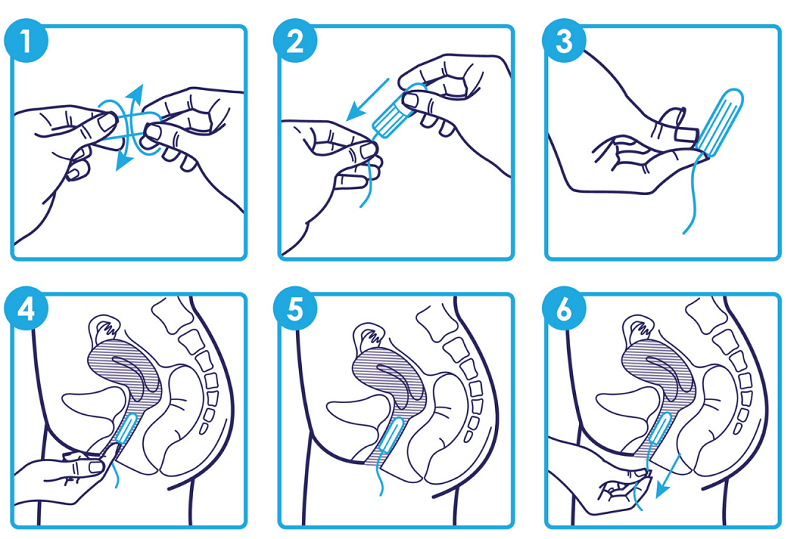 1
2
3
4
5
6