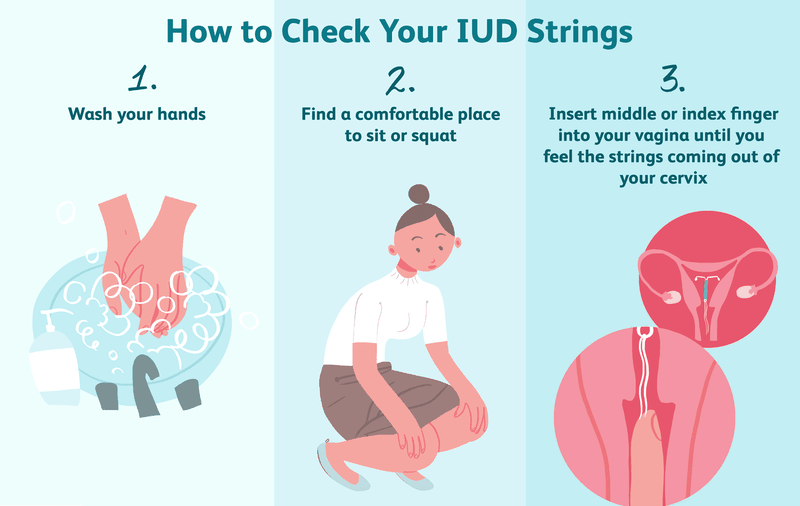 How to Check Your IUD Strings

1.
Wash your hands

2.
Find a comfortable place to sit or squat

3.
Insert middle or index finger into your vagina until you feel the strings coming out of your cervix