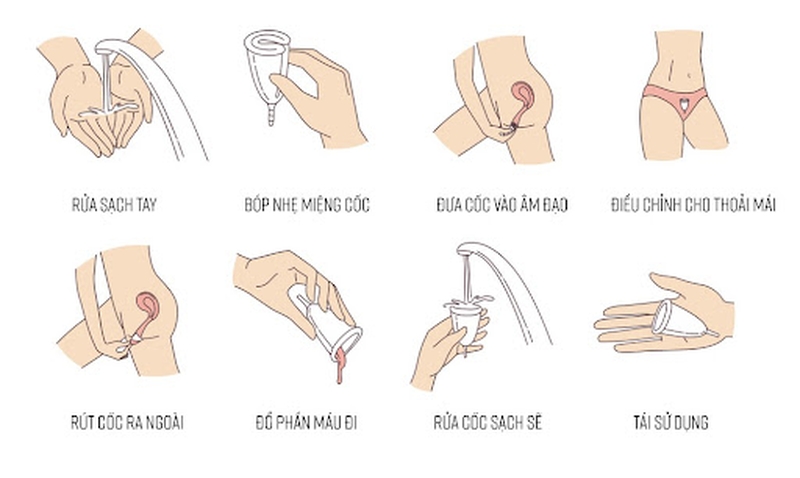 RỬA SẠCH TAY

BÓP NHẸ MIỆNG CỐC

ĐƯA CỐC VÀO ÂM ĐẠO

ĐIỀU CHỈNH CHO THOẢI MÁI

RÚT CỐC RA NGOÀI

ĐỔ PHẦN MÁU ĐI

RỬA CỐC SẠCH SẼ

TÁI SỬ DỤNG