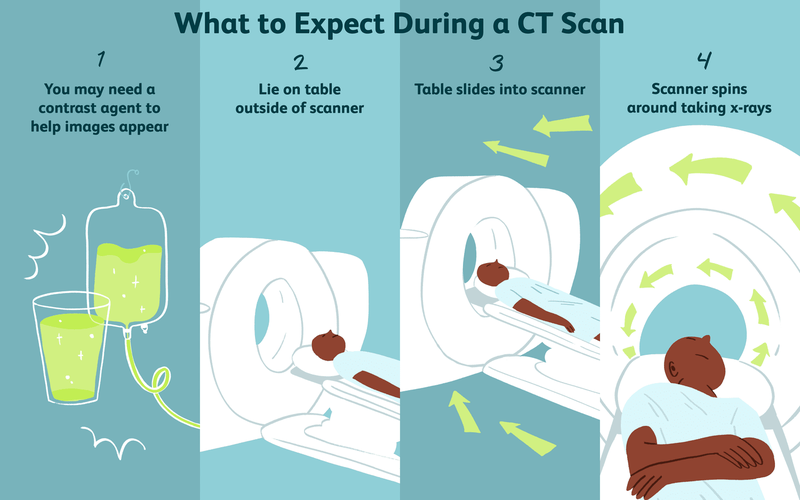 What to Expect During a CT Scan

1

You may need a contrast agent to help images appear

2

Lie on table outside of scanner

3

Table slides into scanner

4

Scanner spins around taking x-rays