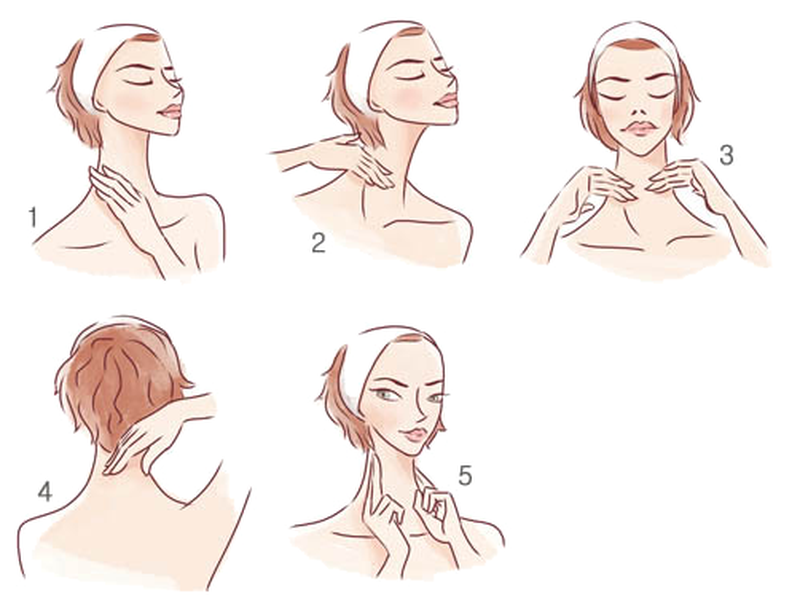 1
2
3
4
5