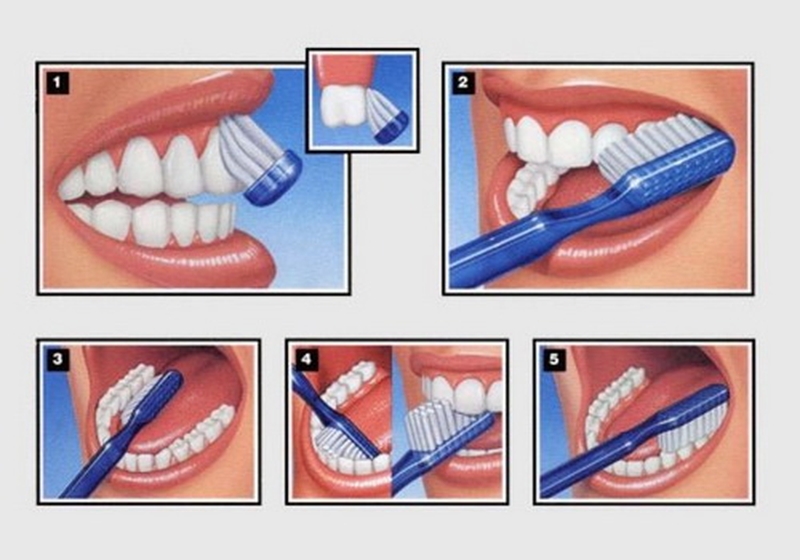 1

2

3

4

5