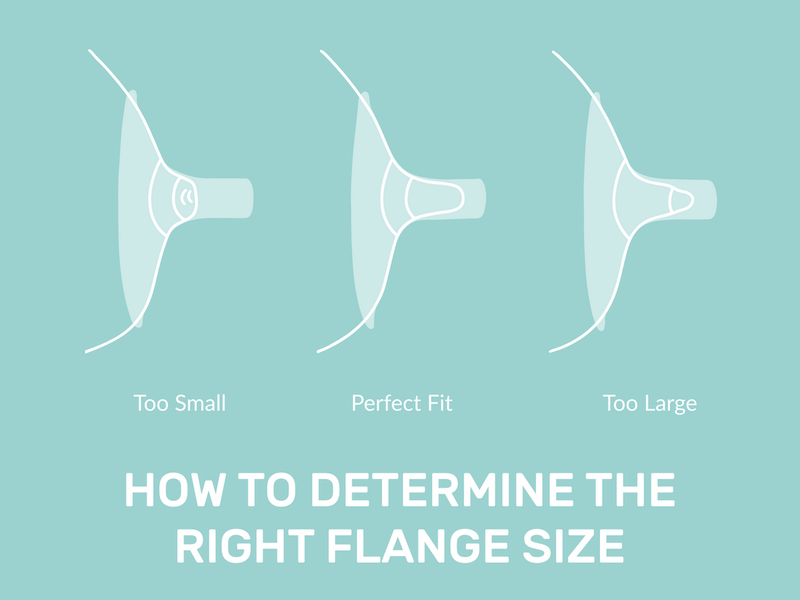 Too Small

Perfect Fit

Too Large

HOW TO DETERMINE THE RIGHT FLANGE SIZE