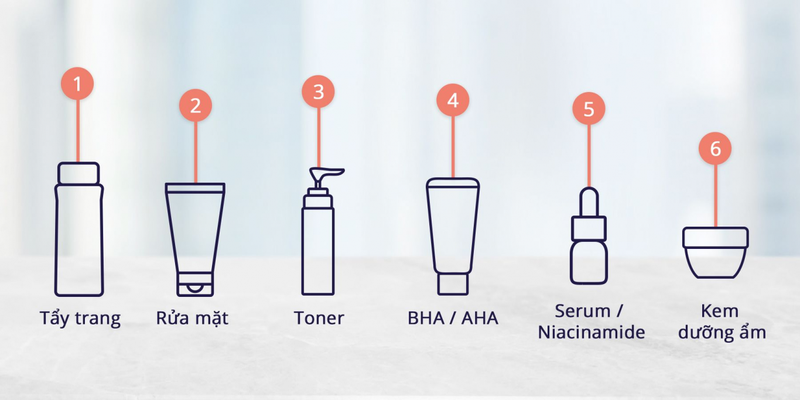 1
Tẩy trang

2
Rửa mặt

3
Toner

4
BHA / AHA

5
Serum / Niacinamide

6
Kem dưỡng ẩm