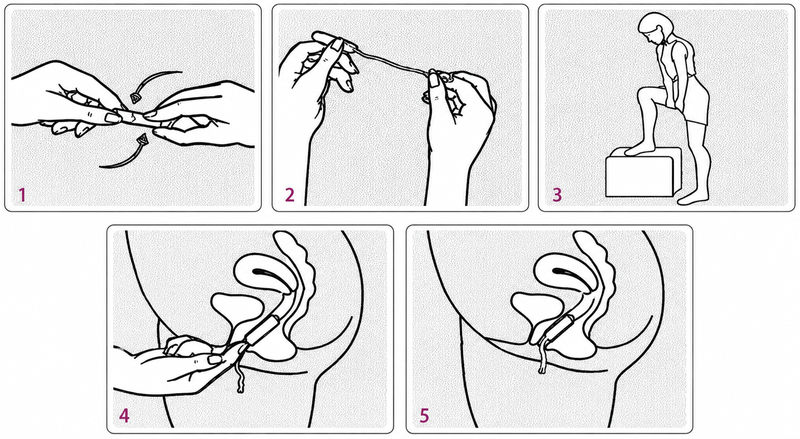 1

2

3

4

5