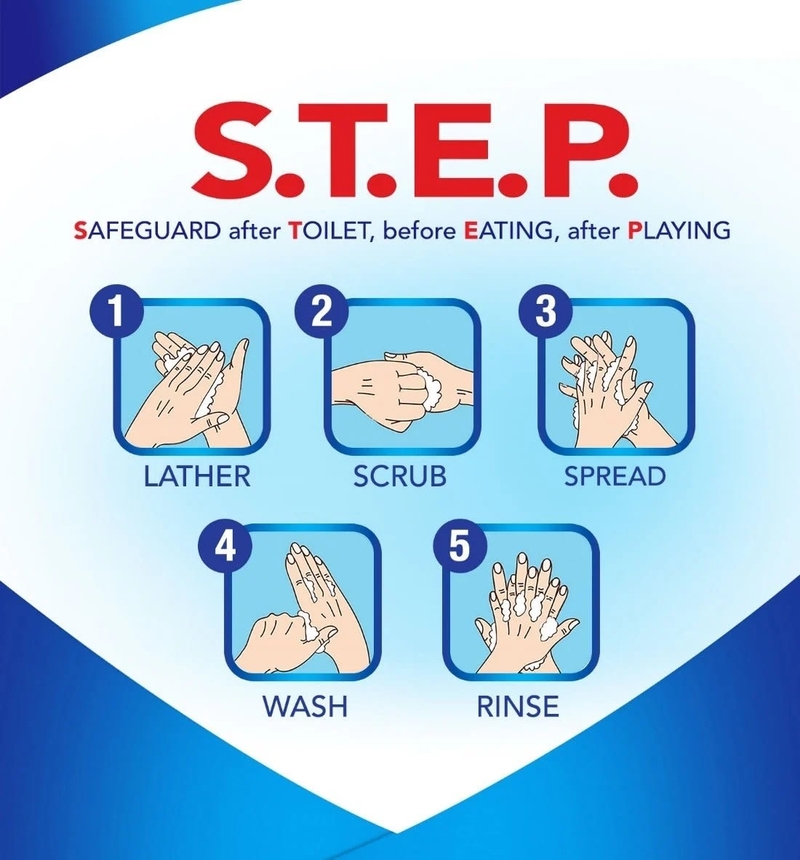 S.T.E.P.

SAFEGUARD after TOILET, before EATING, after PLAYING

1
LATHER

2
SCRUB

3
SPREAD

4
WASH

5
RINSE