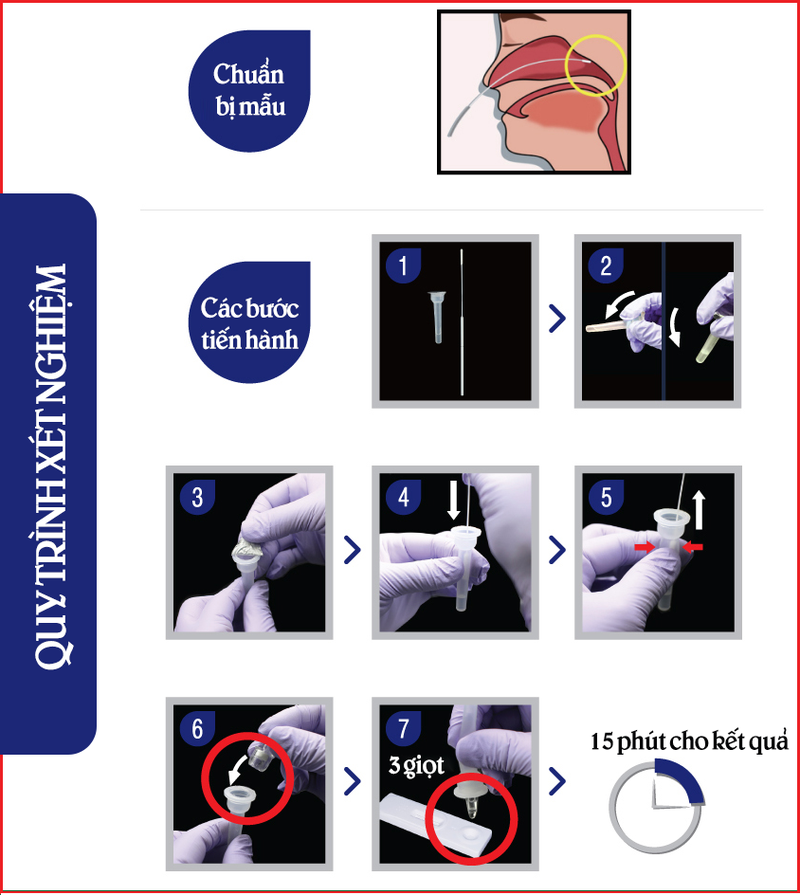 QUY TRÌNH XÉT NGHIỆM

Chuẩn bị mẫu

Các bước tiến hành

1

2

3

4

5

6

7

3 giọt

15 phút cho kết quả