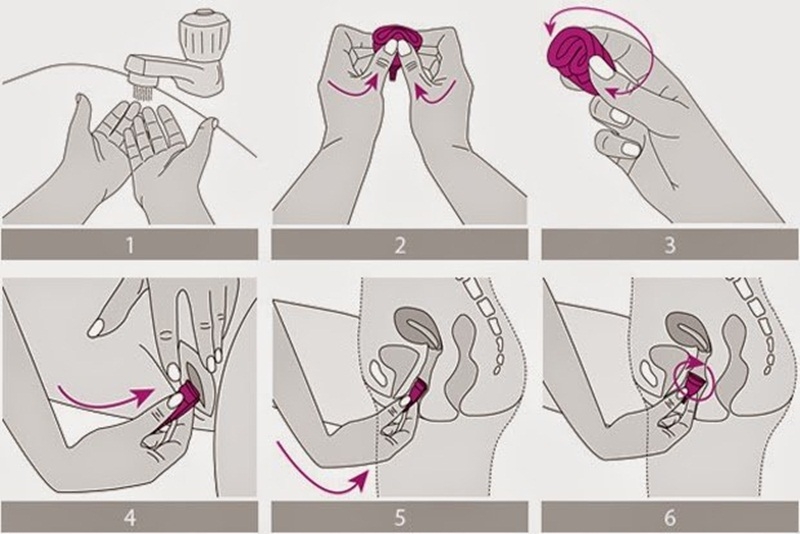 1

2

3

4

5

6