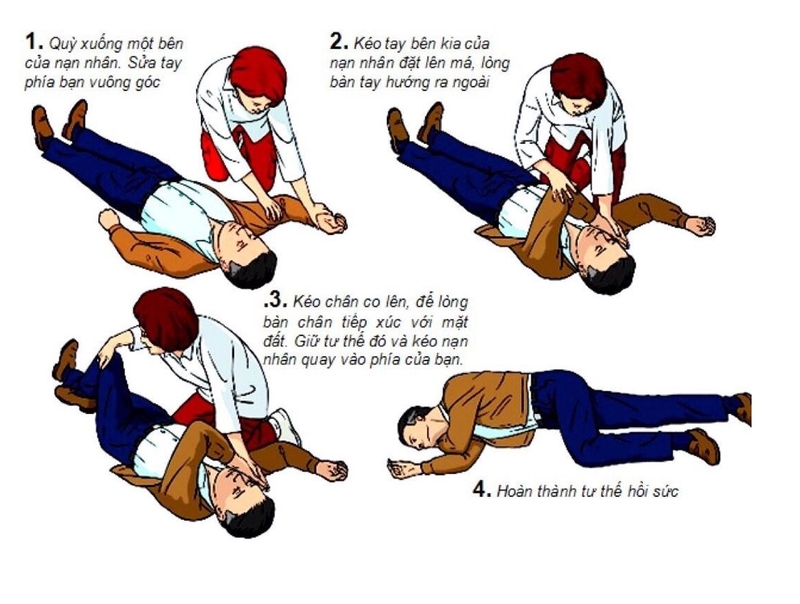 1. Quỳ xuống một bên của nạn nhân. Sửa tay phía bạn vuông góc

2. Kéo tay bên kia của nạn nhân đặt lên má, lòng bàn tay hướng ra ngoài

.3. Kéo chân co lên, để lòng bàn chân tiếp xúc với mặt đất. Giữ tư thế đó và kéo nạn nhân quay vào phía của bạn.

4. Hoàn thành tư thế hồi sức