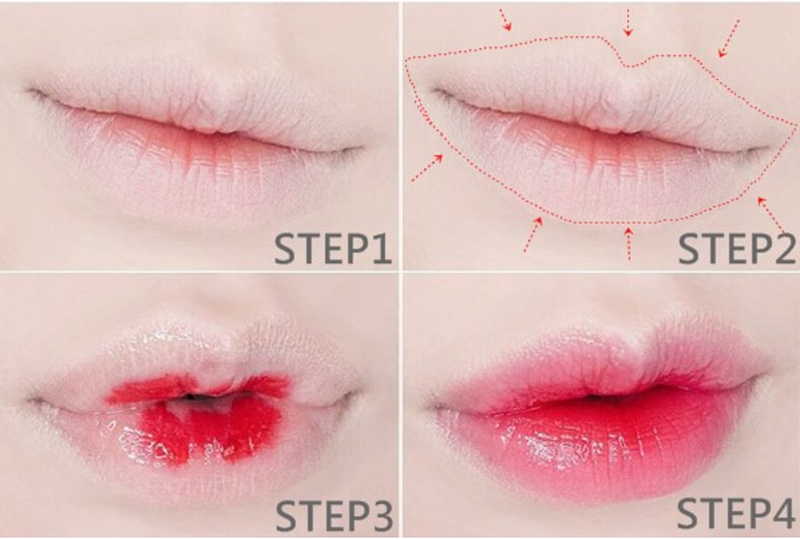 STEP1

STEP2

STEP3

STEP4