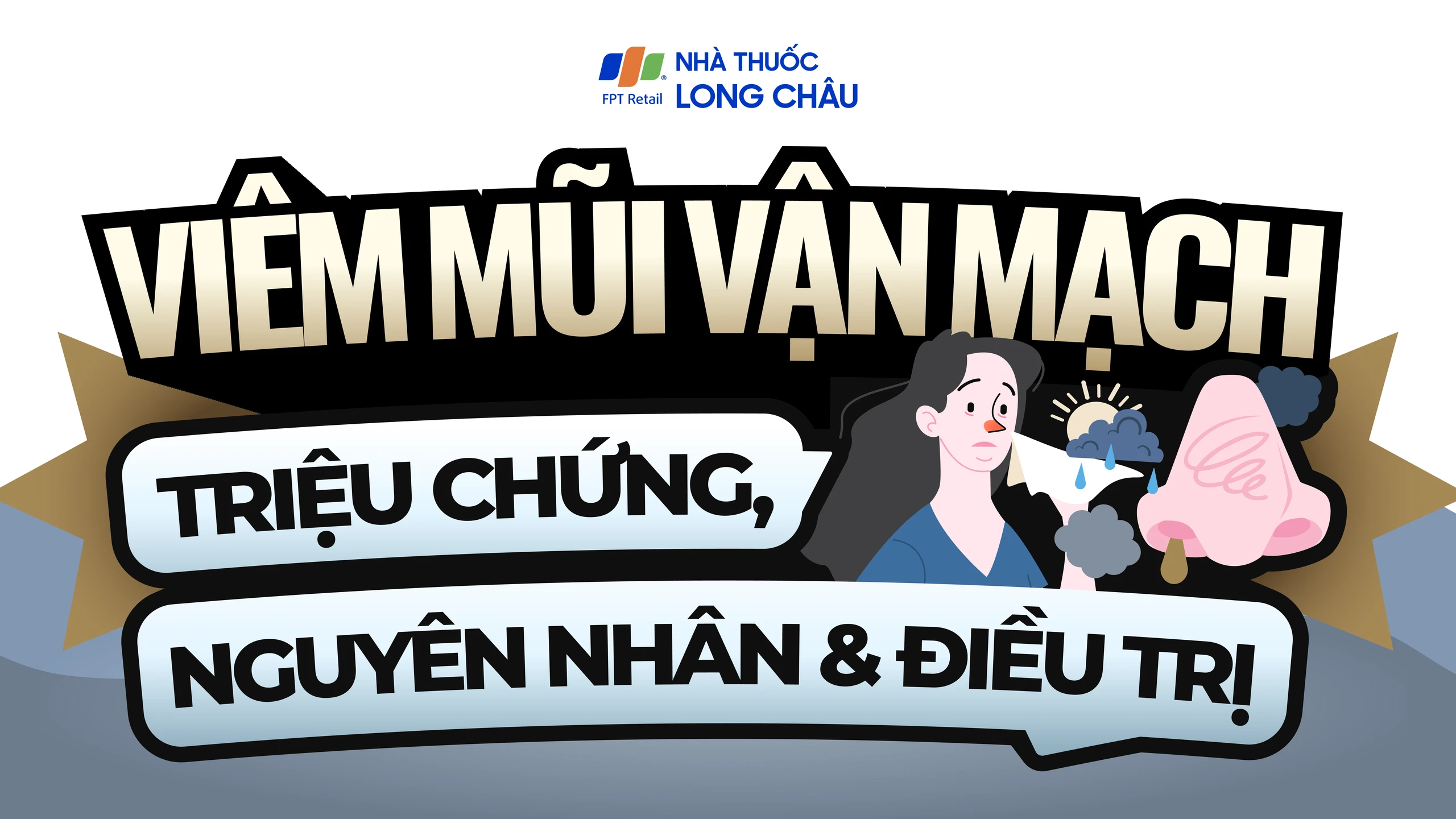 FPT Retail NHÀ THUỐC LONG CHÂU

VIÊM MŨI VẬN MẠCH

TRIỆU CHỨNG,

NGUYÊN NHÂN & ĐIỀU TRỊ