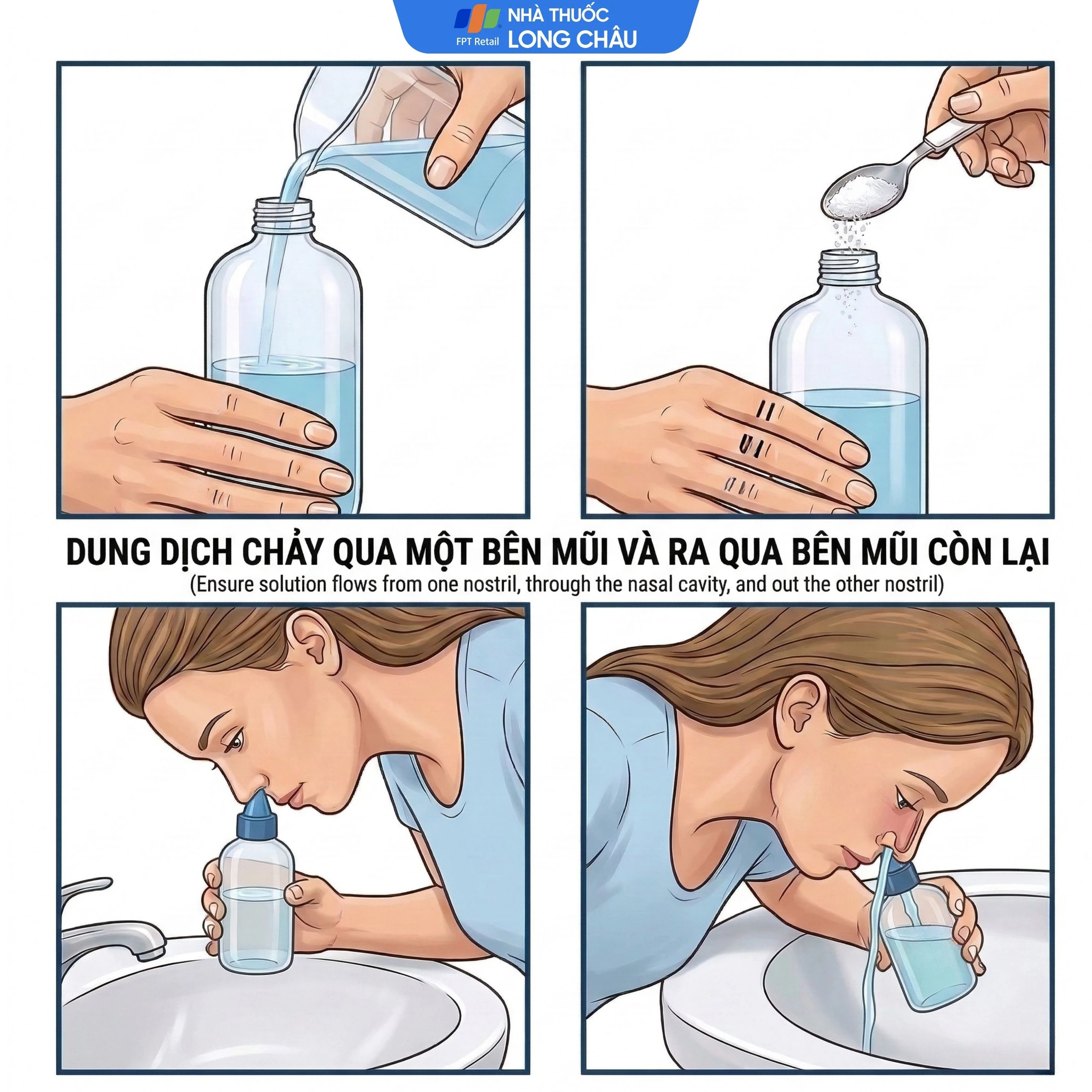 FPT Retail NHÀ THUỐC LONG CHÂU

DUNG DỊCH CHẢY QUA MỘT BÊN MŨI VÀ RA QUA BÊN MŨI CÒN LẠI
(Ensure solution flows from one nostril, through the nasal cavity, and out the other nostril)