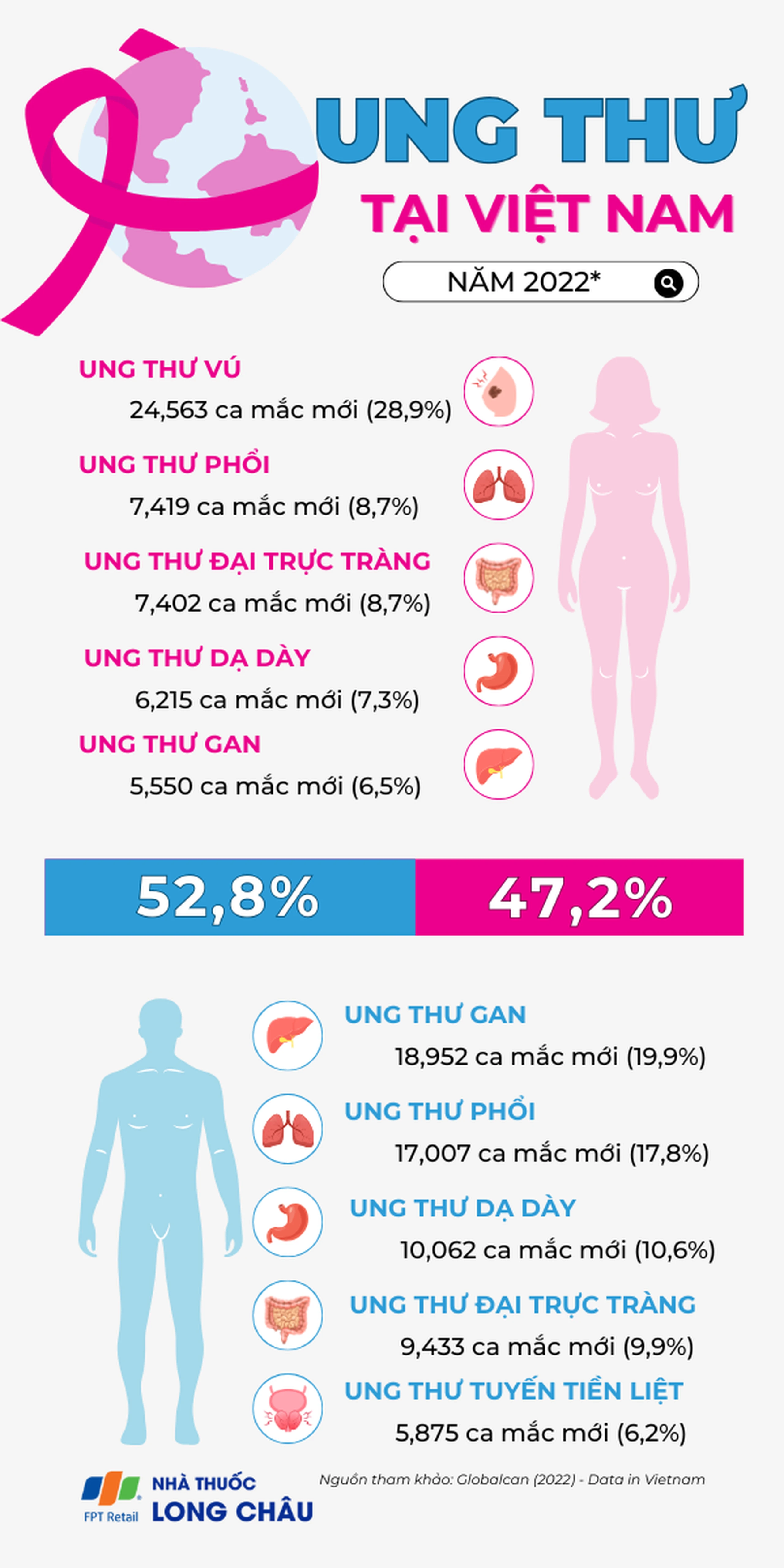 UNG THƯ
TẠI VIỆT NAM

NĂM 2022*

UNG THƯ VÚ
24,563 ca mắc mới (28,9%)

UNG THƯ PHỔI
7,419 ca mắc mới (8,7%)

UNG THƯ ĐẠI TRỰC TRÀNG
7,402 ca mắc mới (8,7%)

UNG THƯ DẠ DÀY
6,215 ca mắc mới (7,3%)

UNG THƯ GAN
5,550 ca mắc mới (6,5%)

52,8%

47,2%

UNG THƯ GAN
18,952 ca mắc mới (19,9%)

UNG THƯ PHỔI
17,007 ca mắc mới (17,8%)

UNG THƯ DẠ DÀY
10,062 ca mắc mới (10,6%)

UNG THƯ ĐẠI TRỰC TRÀNG
9,433 ca mắc mới (9,9%)

UNG THƯ TUYẾN TIỀN LIỆT
5,875 ca mắc mới (6,2%)

FPT Retail NHÀ THUỐC LONG CHÂU

Nguồn tham khảo: Globalcan (2022) - Data in Vietnam