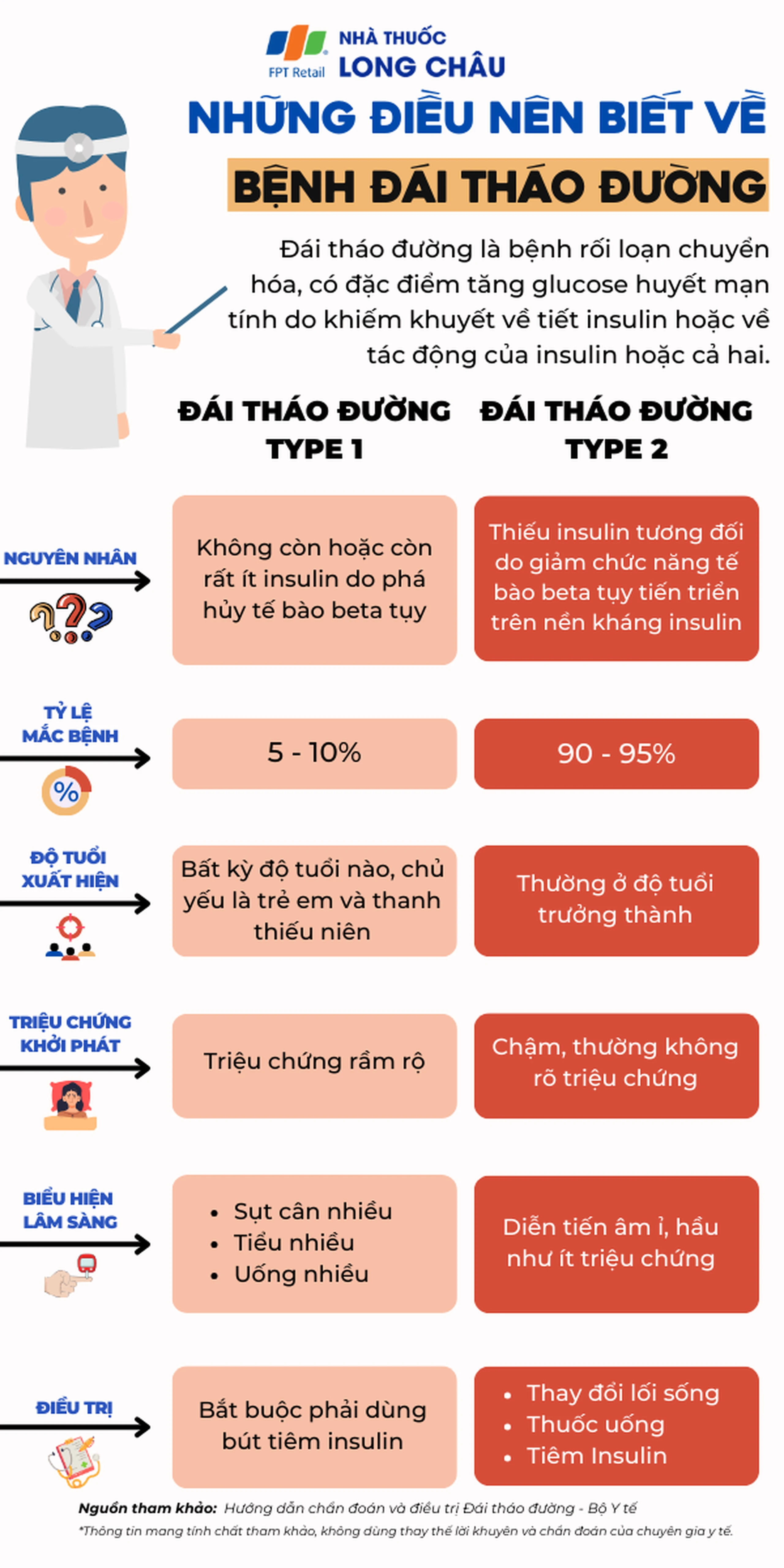 FPT Retail NHÀ THUỐC LONG CHÂU

NHỮNG ĐIỀU NÊN BIẾT VỀ

BỆNH ĐÁI THÁO ĐƯỜNG

Đái tháo đường là bệnh rối loạn chuyển hóa, có đặc điểm tăng glucose huyết mạn tính do khiếm khuyết về tiết insulin hoặc về tác động của insulin hoặc cả hai.

| | ĐÁI THÁO ĐƯỜNG TYPE 1 | ĐÁI THÁO ĐƯỜNG TYPE 2 |
|---|---|---|
| NGUYÊN NHÂN | Không còn hoặc còn rất ít insulin do phá hủy tế bào beta tụy | Thiếu insulin tương đối do giảm chức năng tế bào beta tụy tiến triển trên nền kháng insulin |
| TỶ LỆ MẮC BỆNH | 5 - 10% | 90 - 95% |
| ĐỘ TUỔI XUẤT HIỆN | Bất kỳ độ tuổi nào, chủ yếu là trẻ em và thanh thiếu niên | Thường ở độ tuổi trưởng thành |
| TRIỆU CHỨNG KHỞI PHÁT | Triệu chứng rầm rộ | Chậm, thường không rõ triệu chứng |
| BIỂU HIỆN LÂM SÀNG | • Sụt cân nhiều • Tiểu nhiều • Uống nhiều | Diễn tiến âm ỉ, hầu như ít triệu chứng |
| ĐIỀU TRỊ | Bắt buộc phải dùng bút tiêm insulin | • Thay đổi lối sống • Thuốc uống • Tiêm Insulin |

Nguồn tham khảo: Hướng dẫn chẩn đoán và điều trị Đái tháo đường - Bộ Y tế

*Thông tin mang tính chất tham khảo, không dùng thay thế lời khuyên và chẩn đoán của chuyên gia y tế.