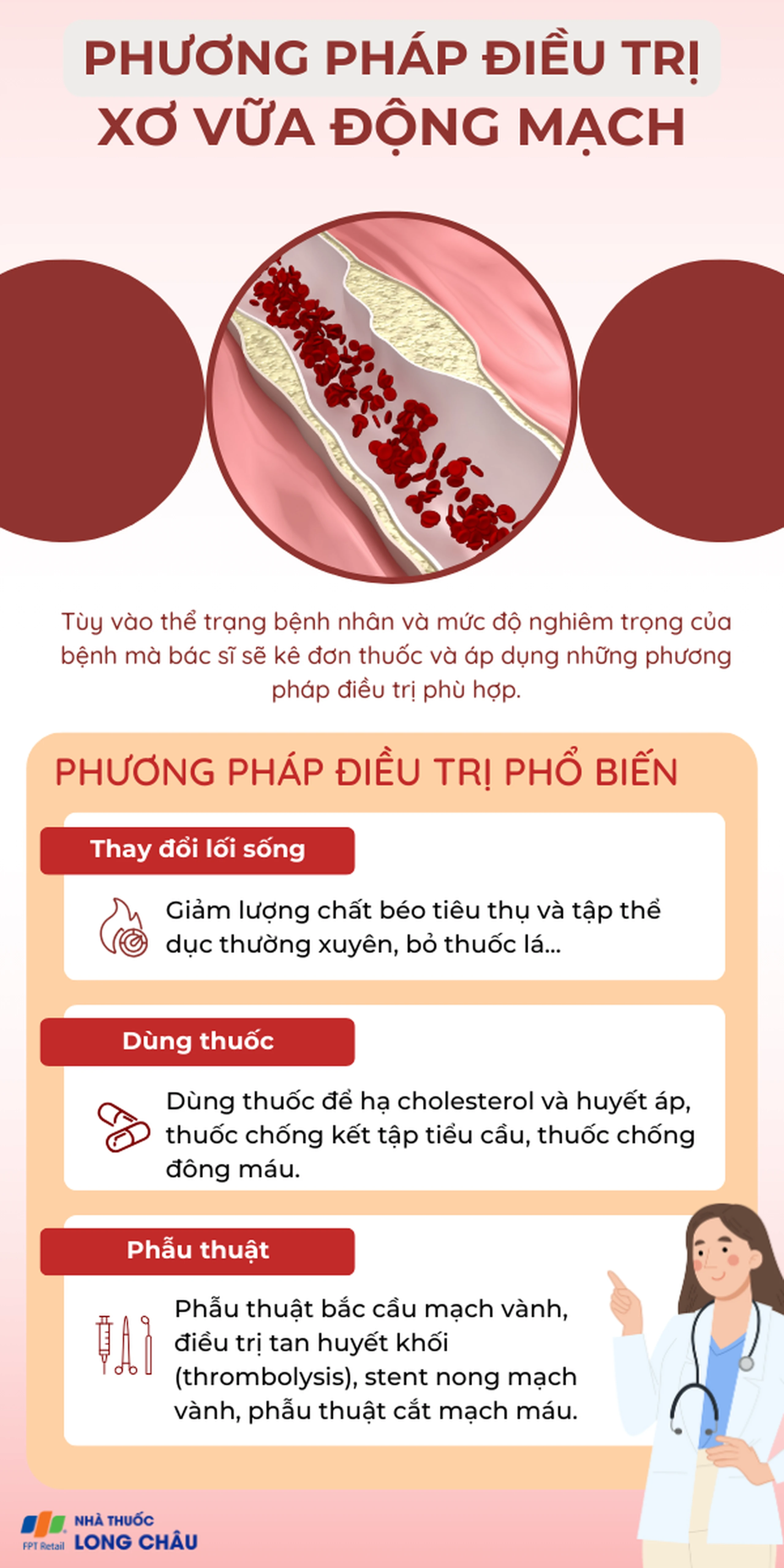 PHƯƠNG PHÁP ĐIỀU TRỊ XƠ VỮA ĐỘNG MẠCH

Tùy vào thể trạng bệnh nhân và mức độ nghiêm trọng của bệnh mà bác sĩ sẽ kê đơn thuốc và áp dụng những phương pháp điều trị phù hợp.

PHƯƠNG PHÁP ĐIỀU TRỊ PHỔ BIẾN

Thay đổi lối sống

Giảm lượng chất béo tiêu thụ và tập thể dục thường xuyên, bỏ thuốc lá...

Dùng thuốc

Dùng thuốc để hạ cholesterol và huyết áp, thuốc chống kết tập tiểu cầu, thuốc chống đông máu.

Phẫu thuật

Phẫu thuật bắc cầu mạch vành, điều trị tan huyết khối (thrombolysis), stent nong mạch vành, phẫu thuật cắt mạch máu.

FPT Retail NHÀ THUỐC LONG CHÂU