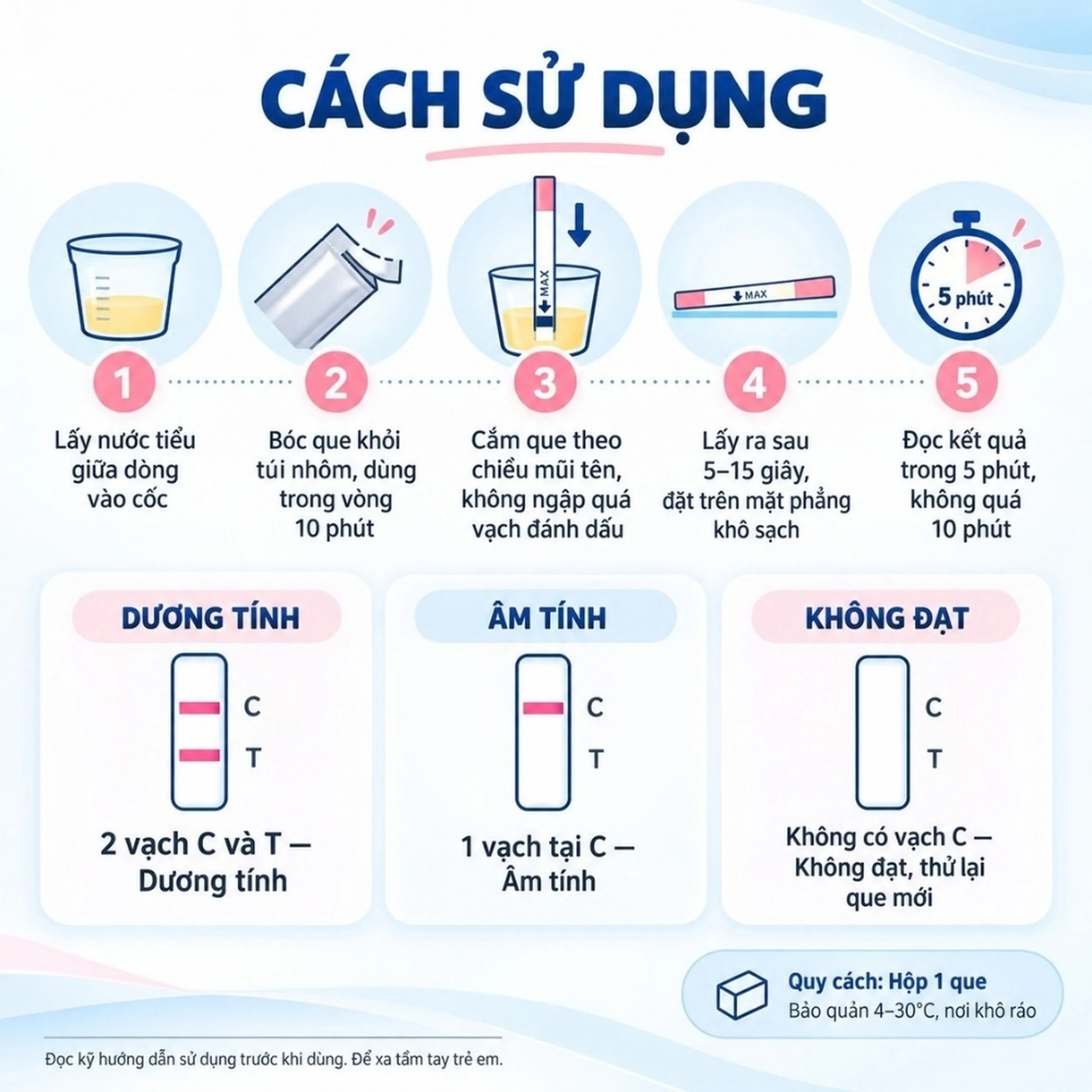 CÁCH SỬ DỤNG

MAX

MAX

5 phút

1

Lấy nước tiểu giữa dòng vào cốc

2

Bóc que khỏi túi nhôm, dùng trong vòng 10 phút

3

Cắm que theo chiều mũi tên, không ngập quá vạch đánh dấu

4

Lấy ra sau 5–15 giây, đặt trên mặt phẳng khô sạch

5

Đọc kết quả trong 5 phút, không quá 10 phút

DƯƠNG TÍNH

C

T

2 vạch C và T — Dương tính

ÂM TÍNH

C

T

1 vạch tại C — Âm tính

KHÔNG ĐẠT

C

T

Không có vạch C — Không đạt, thử lại que mới

Quy cách: Hộp 1 que
Bảo quản 4–30°C, nơi khô ráo

Đọc kỹ hướng dẫn sử dụng trước khi dùng. Để xa tầm tay trẻ em.