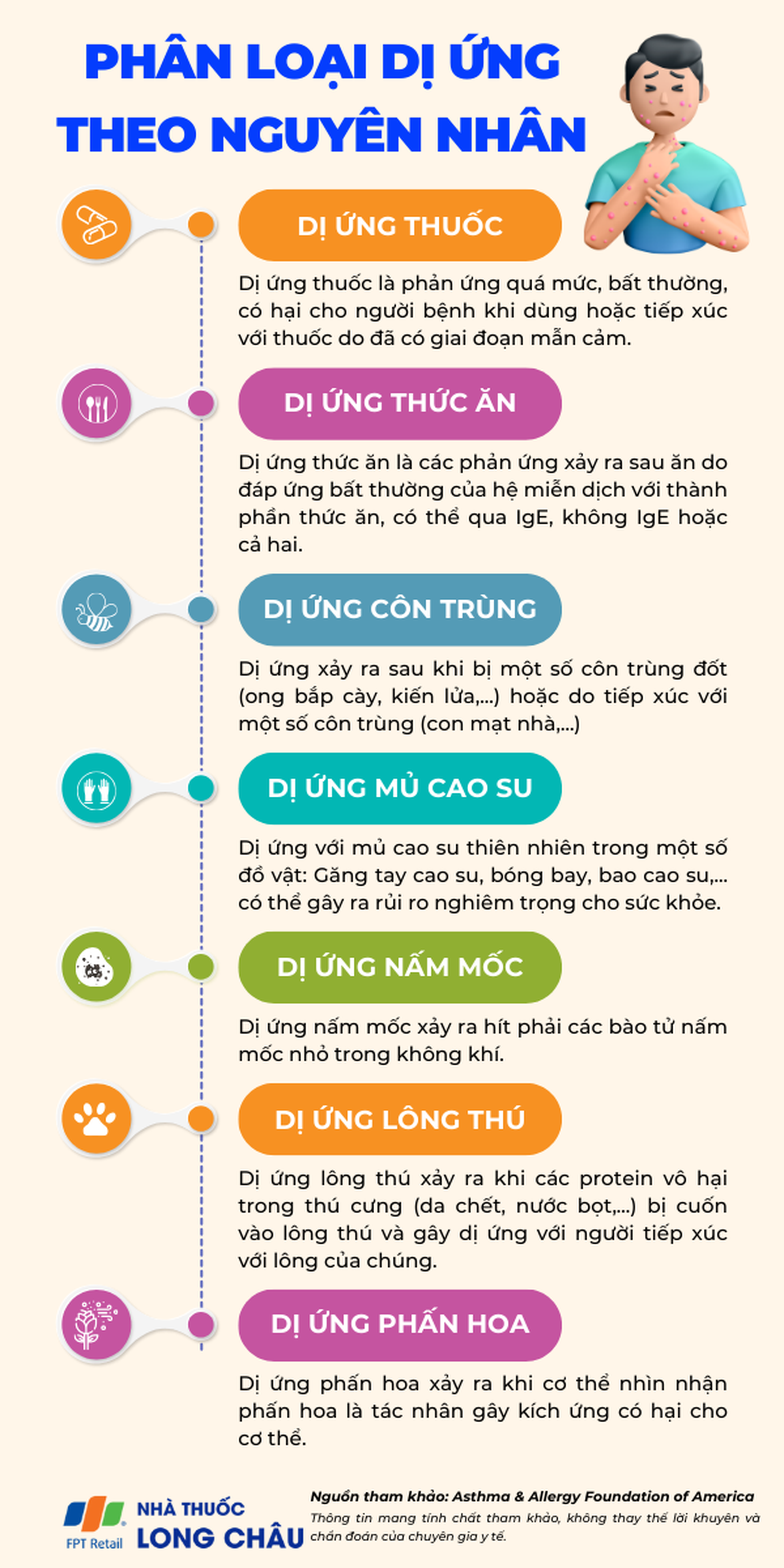 PHÂN LOẠI DỊ ỨNG THEO NGUYÊN NHÂN

DỊ ỨNG THUỐC

Dị ứng thuốc là phản ứng quá mức, bất thường, có hại cho người bệnh khi dùng hoặc tiếp xúc với thuốc do đã có giai đoạn mẫn cảm.

DỊ ỨNG THỨC ĂN

Dị ứng thức ăn là các phản ứng xảy ra sau ăn do đáp ứng bất thường của hệ miễn dịch với thành phần thức ăn, có thể qua IgE, không IgE hoặc cả hai.

DỊ ỨNG CÔN TRÙNG

Dị ứng xảy ra sau khi bị một số côn trùng đốt (ong bắp cày, kiến lửa,...) hoặc do tiếp xúc với một số côn trùng (con mạt nhà,...)

DỊ ỨNG MỦ CAO SU

Dị ứng với mủ cao su thiên nhiên trong một số đồ vật: Găng tay cao su, bóng bay, bao cao su,... có thể gây ra rủi ro nghiêm trọng cho sức khỏe.

DỊ ỨNG NẤM MỐC

Dị ứng nấm mốc xảy ra hít phải các bào tử nấm mốc nhỏ trong không khí.

DỊ ỨNG LÔNG THÚ

Dị ứng lông thú xảy ra khi các protein vô hại trong thú cưng (da chết, nước bọt,...) bị cuốn vào lông thú và gây dị ứng với người tiếp xúc với lông của chúng.

DỊ ỨNG PHẤN HOA

Dị ứng phấn hoa xảy ra khi cơ thể nhìn nhận phấn hoa là tác nhân gây kích ứng có hại cho cơ thể.

FPT Retail NHÀ THUỐC LONG CHÂU

Nguồn tham khảo: Asthma & Allergy Foundation of America
Thông tin mang tính chất tham khảo, không thay thế lời khuyên và chẩn đoán của chuyên gia y tế.