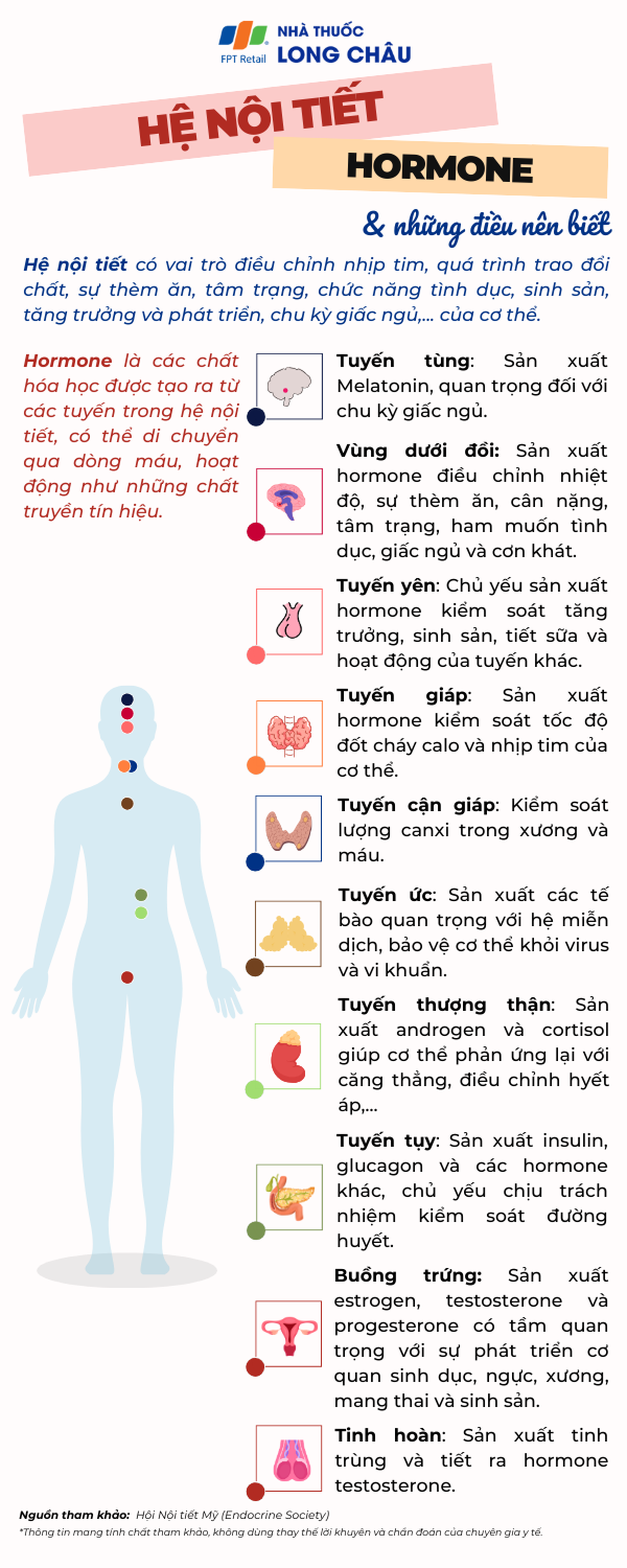 FPT Retail NHÀ THUỐC LONG CHÂU

HỆ NỘI TIẾT

HORMONE

& những điều nên biết

Hệ nội tiết có vai trò điều chỉnh nhịp tim, quá trình trao đổi chất, sự thèm ăn, tâm trạng, chức năng tình dục, sinh sản, tăng trưởng và phát triển, chu kỳ giấc ngủ,... của cơ thể.

Hormone là các chất hóa học được tạo ra từ các tuyến trong hệ nội tiết, có thể di chuyển qua dòng máu, hoạt động như những chất truyền tín hiệu.

Tuyến tùng: Sản xuất Melatonin, quan trọng đối với chu kỳ giấc ngủ.

Vùng dưới đồi: Sản xuất hormone điều chỉnh nhiệt độ, sự thèm ăn, cân nặng, tâm trạng, ham muốn tình dục, giấc ngủ và cơn khát.

Tuyến yên: Chủ yếu sản xuất hormone kiểm soát tăng trưởng, sinh sản, tiết sữa và hoạt động của tuyến khác.

Tuyến giáp: Sản xuất hormone kiểm soát tốc độ đốt cháy calo và nhịp tim của cơ thể.

Tuyến cận giáp: Kiểm soát lượng canxi trong xương và máu.

Tuyến ức: Sản xuất các tế bào quan trọng với hệ miễn dịch, bảo vệ cơ thể khỏi virus và vi khuẩn.

Tuyến thượng thận: Sản xuất androgen và cortisol giúp cơ thể phản ứng lại với căng thẳng, điều chỉnh hyết áp,...

Tuyến tụy: Sản xuất insulin, glucagon và các hormone khác, chủ yếu chịu trách nhiệm kiểm soát đường huyết.

Buồng trứng: Sản xuất estrogen, testosterone và progesterone có tầm quan trọng với sự phát triển cơ quan sinh dục, ngực, xương, mang thai và sinh sản.

Tinh hoàn: Sản xuất tinh trùng và tiết ra hormone testosterone.

Nguồn tham khảo: Hội Nội tiết Mỹ (Endocrine Society)

*Thông tin mang tính chất tham khảo, không dùng thay thế lời khuyên và chẩn đoán của chuyên gia y tế.