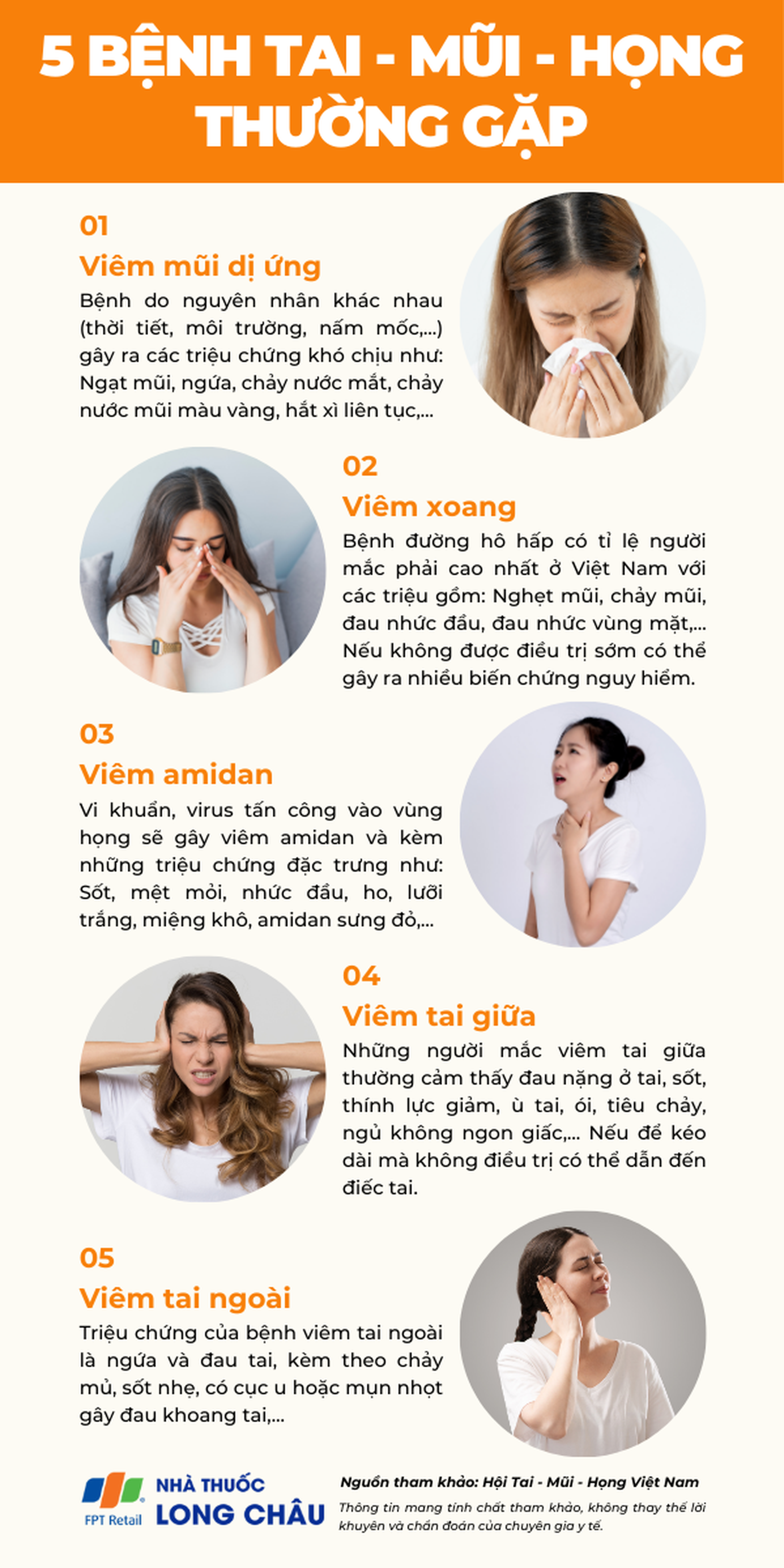 5 BỆNH TAI - MŨI - HỌNG THƯỜNG GẶP

01
Viêm mũi dị ứng
Bệnh do nguyên nhân khác nhau (thời tiết, môi trường, nấm mốc,...) gây ra các triệu chứng khó chịu như: Ngạt mũi, ngứa, chảy nước mắt, chảy nước mũi màu vàng, hắt xì liên tục,...

02
Viêm xoang
Bệnh đường hô hấp có tỉ lệ người mắc phải cao nhất ở Việt Nam với các triệu gồm: Nghẹt mũi, chảy mũi, đau nhức đầu, đau nhức vùng mặt,... Nếu không được điều trị sớm có thể gây ra nhiều biến chứng nguy hiểm.

03
Viêm amidan
Vi khuẩn, virus tấn công vào vùng họng sẽ gây viêm amidan và kèm những triệu chứng đặc trưng như: Sốt, mệt mỏi, nhức đầu, ho, lưỡi trắng, miệng khô, amidan sưng đỏ,...

04
Viêm tai giữa
Những người mắc viêm tai giữa thường cảm thấy đau nặng ở tai, sốt, thính lực giảm, ù tai, ói, tiêu chảy, ngủ không ngon giấc,... Nếu để kéo dài mà không điều trị có thể dẫn đến điếc tai.

05
Viêm tai ngoài
Triệu chứng của bệnh viêm tai ngoài là ngứa và đau tai, kèm theo chảy mủ, sốt nhẹ, có cục u hoặc mụn nhọt gây đau khoang tai,...

FPT Retail
NHÀ THUỐC
LONG CHÂU

Nguồn tham khảo: Hội Tai - Mũi - Họng Việt Nam
Thông tin mang tính chất tham khảo, không thay thế lời khuyên và chẩn đoán của chuyên gia y tế.