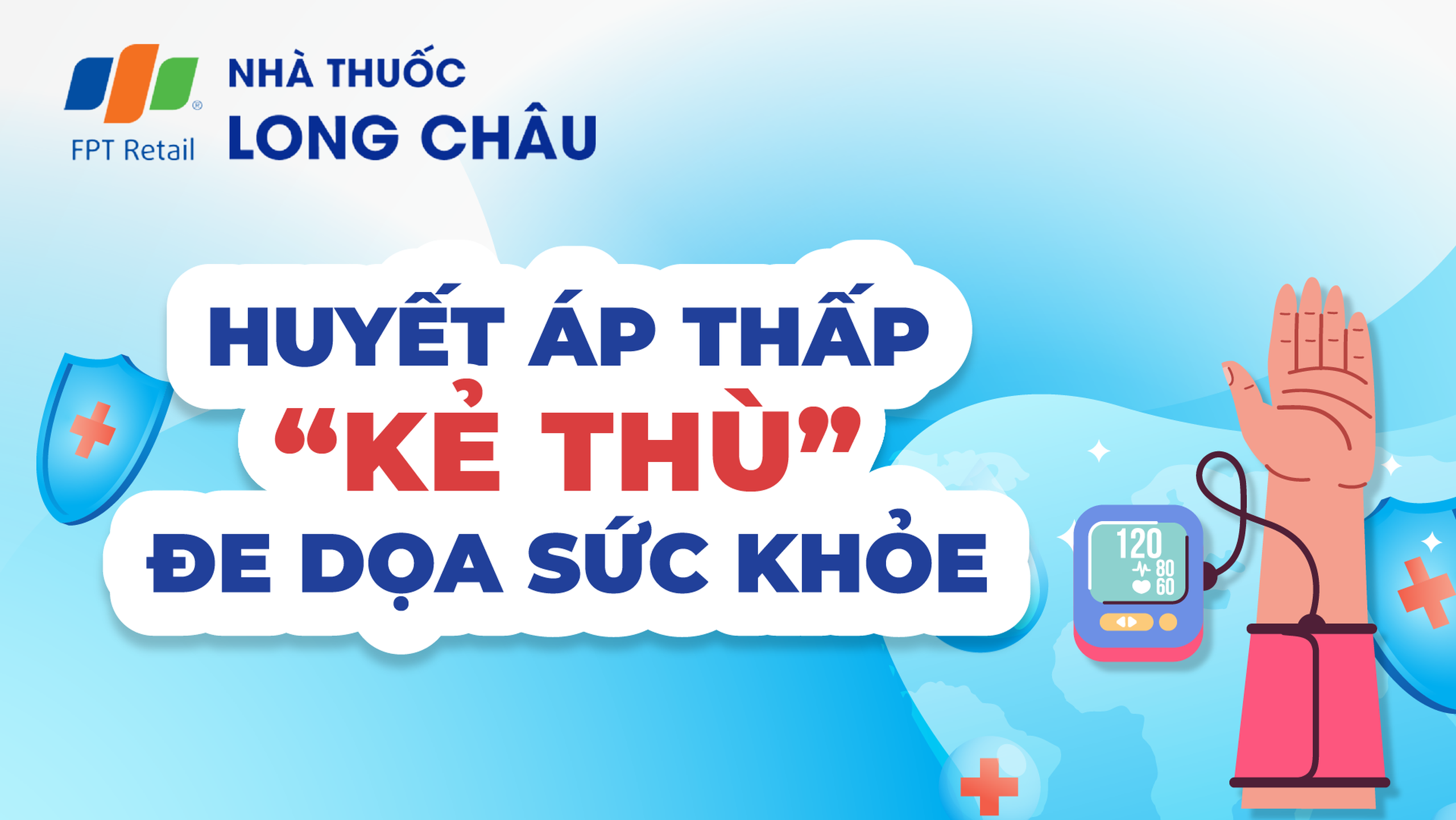 FPT Retail
NHÀ THUỐC
LONG CHÂU

HUYẾT ÁP THẤP
“KẺ THÙ”
ĐE DỌA SỨC KHỎE

120
80
60