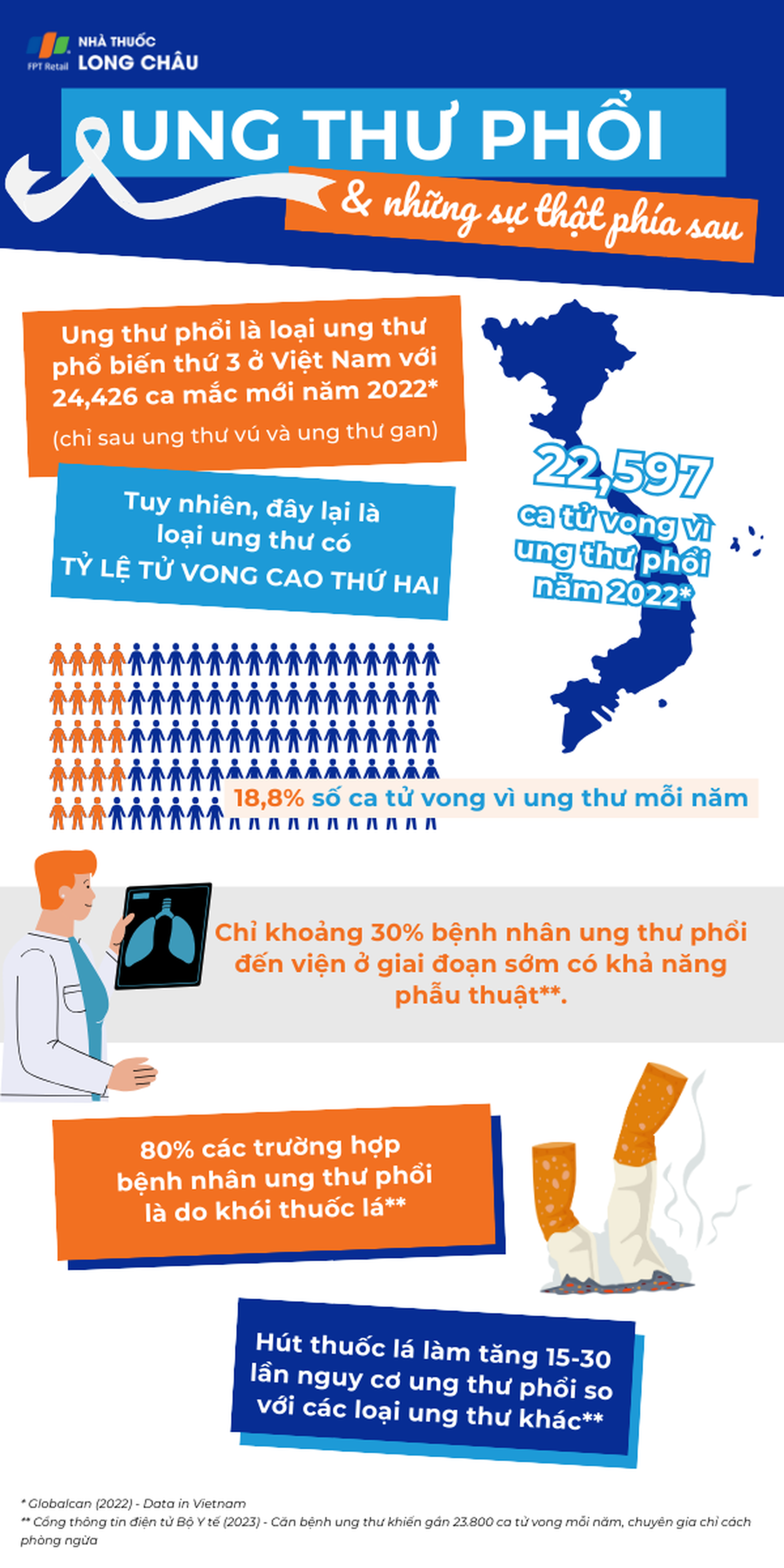 FPT Retail NHÀ THUỐC LONG CHÂU

UNG THƯ PHỔI

& những sự thật phía sau

Ung thư phổi là loại ung thư phổ biến thứ 3 ở Việt Nam với 24,426 ca mắc mới năm 2022*

(chỉ sau ung thư vú và ung thư gan)

Tuy nhiên, đây lại là loại ung thư có TỶ LỆ TỬ VONG CAO THỨ HAI

22,597 ca tử vong vì ung thư phổi năm 2022*

18,8% số ca tử vong vì ung thư mỗi năm

Chỉ khoảng 30% bệnh nhân ung thư phổi đến viện ở giai đoạn sớm có khả năng phẫu thuật**.

80% các trường hợp bệnh nhân ung thư phổi là do khói thuốc lá**

Hút thuốc lá làm tăng 15-30 lần nguy cơ ung thư phổi so với các loại ung thư khác**

* Globalcan (2022) - Data in Vietnam
** Cổng thông tin điện tử Bộ Y tế (2023) - Căn bệnh ung thư khiến gần 23.800 ca tử vong mỗi năm, chuyên gia chỉ cách phòng ngừa