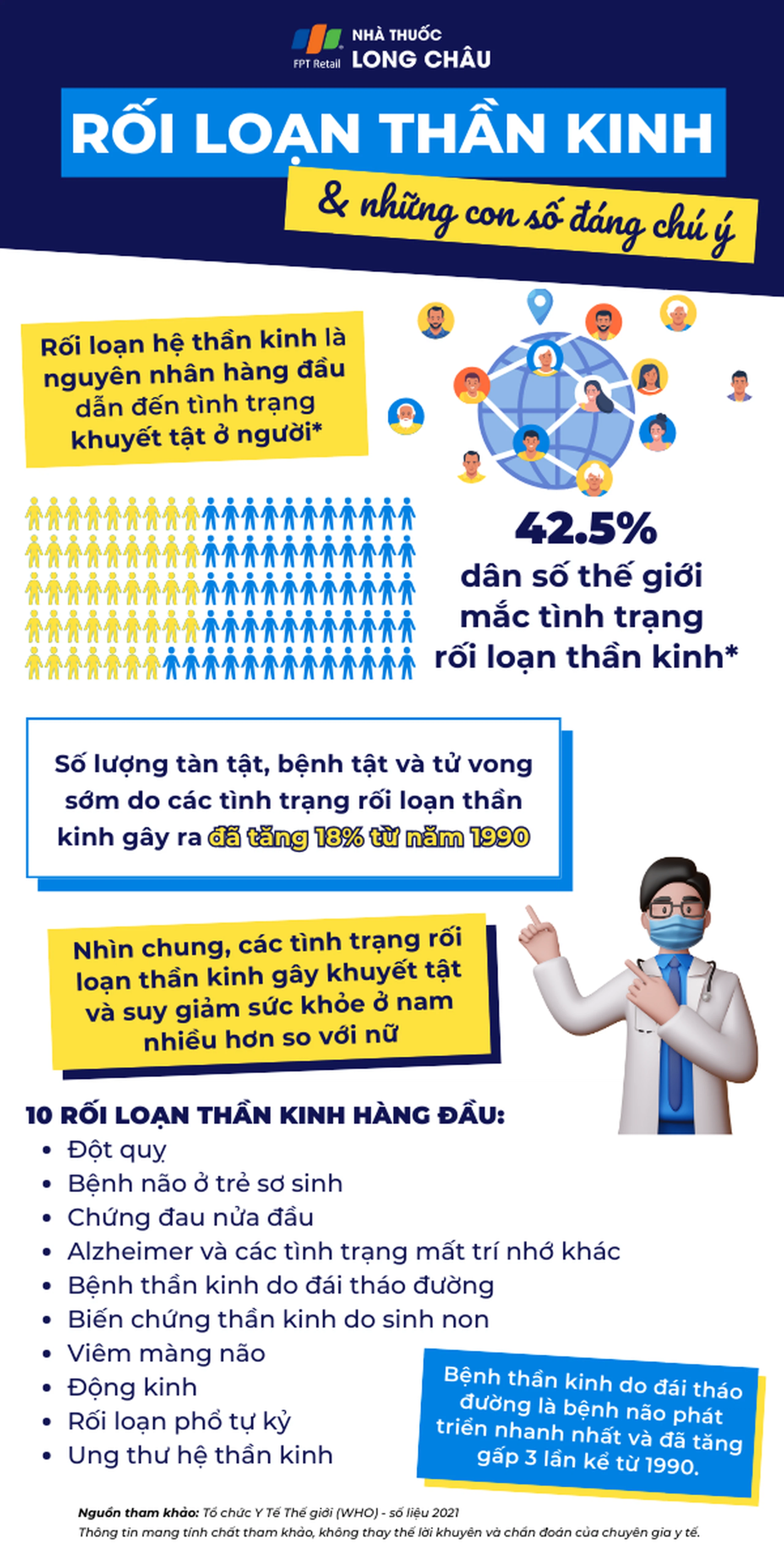 FPT Retail NHÀ THUỐC LONG CHÂU

RỐI LOẠN THẦN KINH

& những con số đáng chú ý

Rối loạn hệ thần kinh là nguyên nhân hàng đầu dẫn đến tình trạng khuyết tật ở người*

42.5%
dân số thế giới mắc tình trạng rối loạn thần kinh*

Số lượng tàn tật, bệnh tật và tử vong sớm do các tình trạng rối loạn thần kinh gây ra đã tăng 18% từ năm 1990

Nhìn chung, các tình trạng rối loạn thần kinh gây khuyết tật và suy giảm sức khỏe ở nam nhiều hơn so với nữ

10 RỐI LOẠN THẦN KINH HÀNG ĐẦU:
• Đột quỵ
• Bệnh não ở trẻ sơ sinh
• Chứng đau nửa đầu
• Alzheimer và các tình trạng mất trí nhớ khác
• Bệnh thần kinh do đái tháo đường
• Biến chứng thần kinh do sinh non
• Viêm màng não
• Động kinh
• Rối loạn phổ tự kỷ
• Ung thư hệ thần kinh

Bệnh thần kinh do đái tháo đường là bệnh não phát triển nhanh nhất và đã tăng gấp 3 lần kể từ 1990.

Nguồn tham khảo: Tổ chức Y Tế Thế giới (WHO) - số liệu 2021
Thông tin mang tính chất tham khảo, không thay thế lời khuyên và chẩn đoán của chuyên gia y tế.