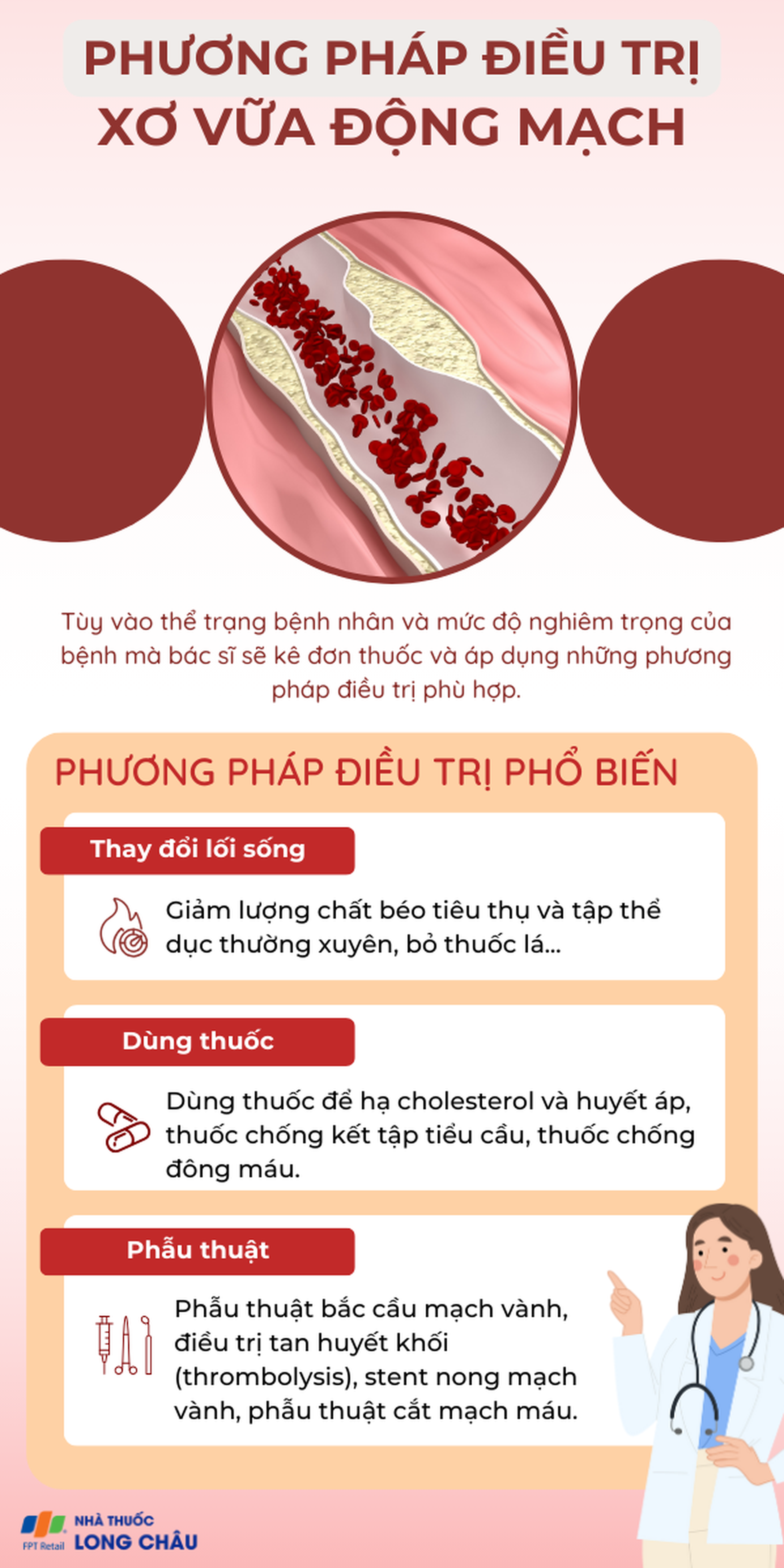 PHƯƠNG PHÁP ĐIỀU TRỊ XƠ VỮA ĐỘNG MẠCH

Tùy vào thể trạng bệnh nhân và mức độ nghiêm trọng của bệnh mà bác sĩ sẽ kê đơn thuốc và áp dụng những phương pháp điều trị phù hợp.

PHƯƠNG PHÁP ĐIỀU TRỊ PHỔ BIẾN

Thay đổi lối sống

Giảm lượng chất béo tiêu thụ và tập thể dục thường xuyên, bỏ thuốc lá...

Dùng thuốc

Dùng thuốc để hạ cholesterol và huyết áp, thuốc chống kết tập tiểu cầu, thuốc chống đông máu.

Phẫu thuật

Phẫu thuật bắc cầu mạch vành, điều trị tan huyết khối (thrombolysis), stent nong mạch vành, phẫu thuật cắt mạch máu.

FPT Retail NHÀ THUỐC LONG CHÂU