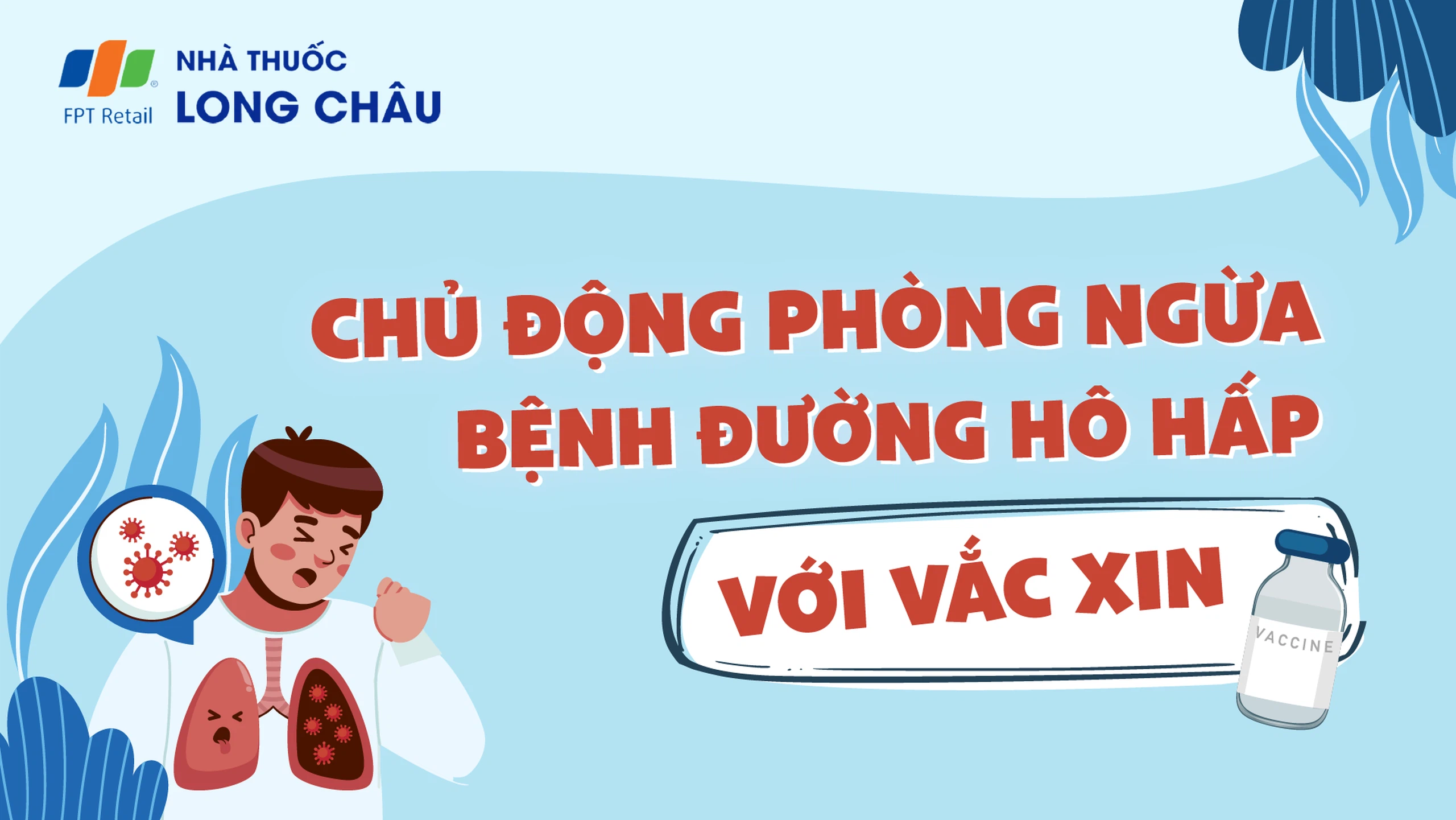 FPT Retail
NHÀ THUỐC
LONG CHÂU

CHỦ ĐỘNG PHÒNG NGỪA
BỆNH ĐƯỜNG HÔ HẤP
VỚI VẮC XIN

VACCINE