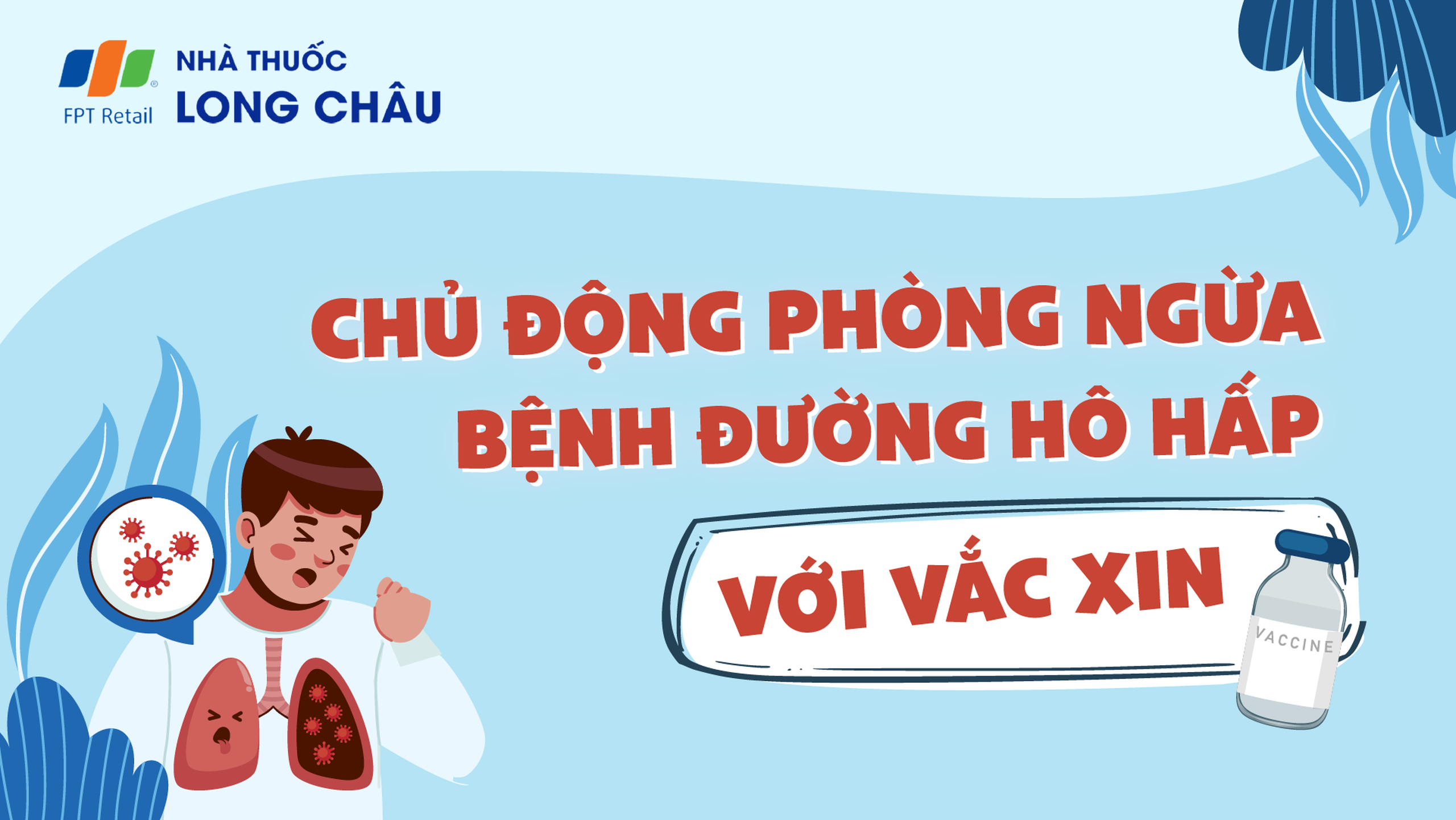 FPT Retail
NHÀ THUỐC
LONG CHÂU

CHỦ ĐỘNG PHÒNG NGỪA BỆNH ĐƯỜNG HÔ HẤP

VỚI VẮC XIN

VACCINE