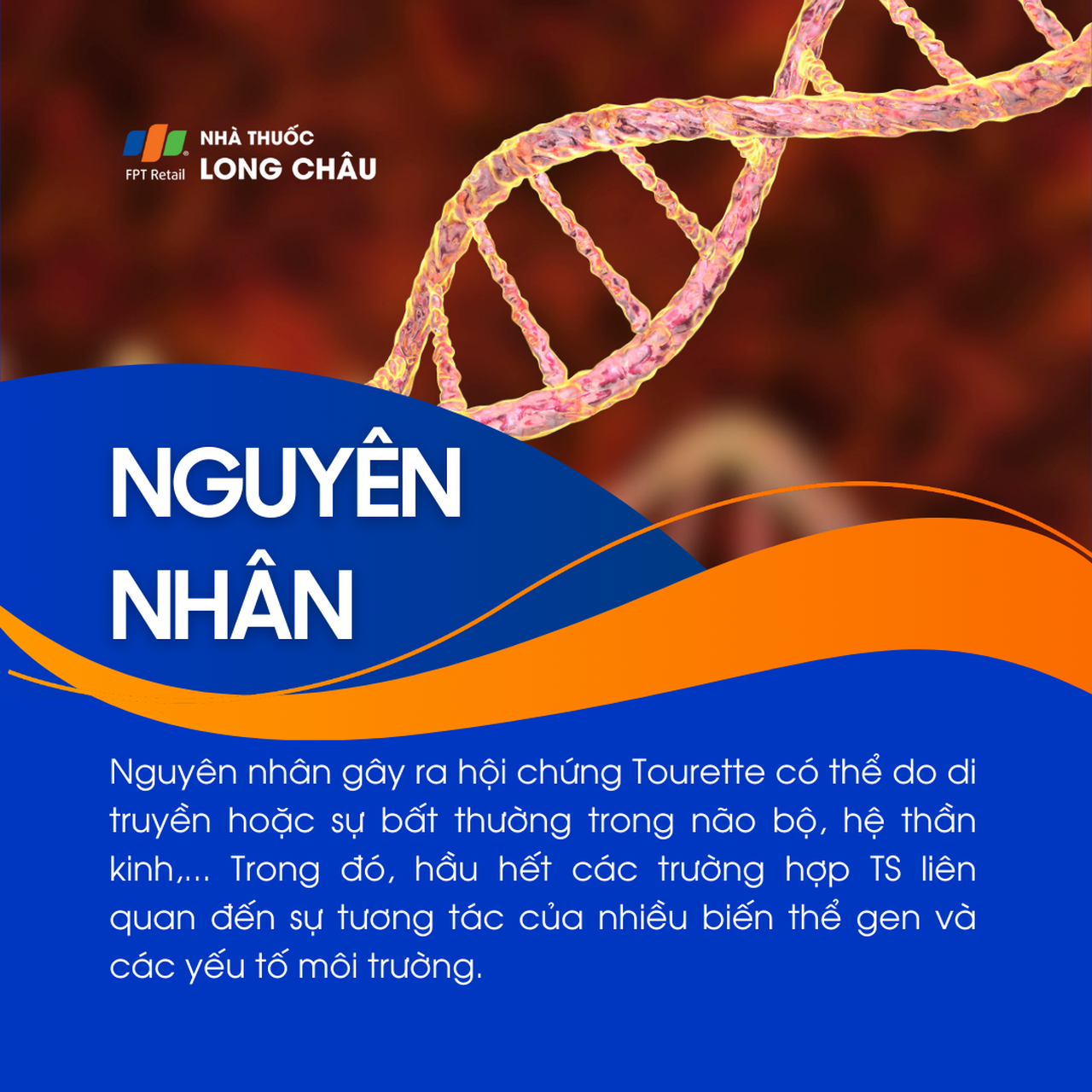 FPT Retail NHÀ THUỐC LONG CHÂU

NGUYÊN NHÂN

Nguyên nhân gây ra hội chứng Tourette có thể do di truyền hoặc sự bất thường trong não bộ, hệ thần kinh,... Trong đó, hầu hết các trường hợp TS liên quan đến sự tương tác của nhiều biến thể gen và các yếu tố môi trường.