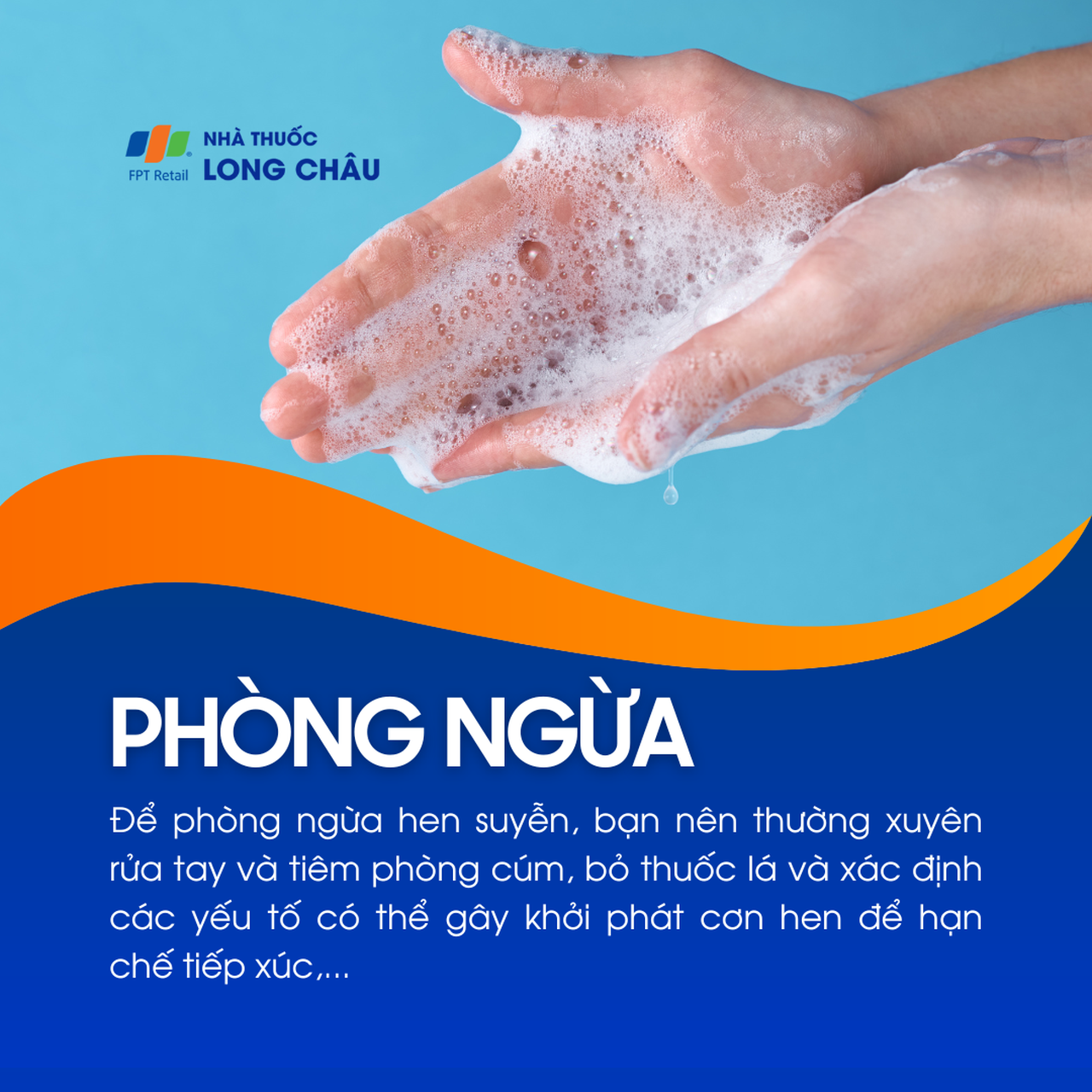 FPT Retail
NHÀ THUỐC
LONG CHÂU

PHÒNG NGỪA

Để phòng ngừa hen suyễn, bạn nên thường xuyên rửa tay và tiêm phòng cúm, bỏ thuốc lá và xác định các yếu tố có thể gây khởi phát cơn hen để hạn chế tiếp xúc,...